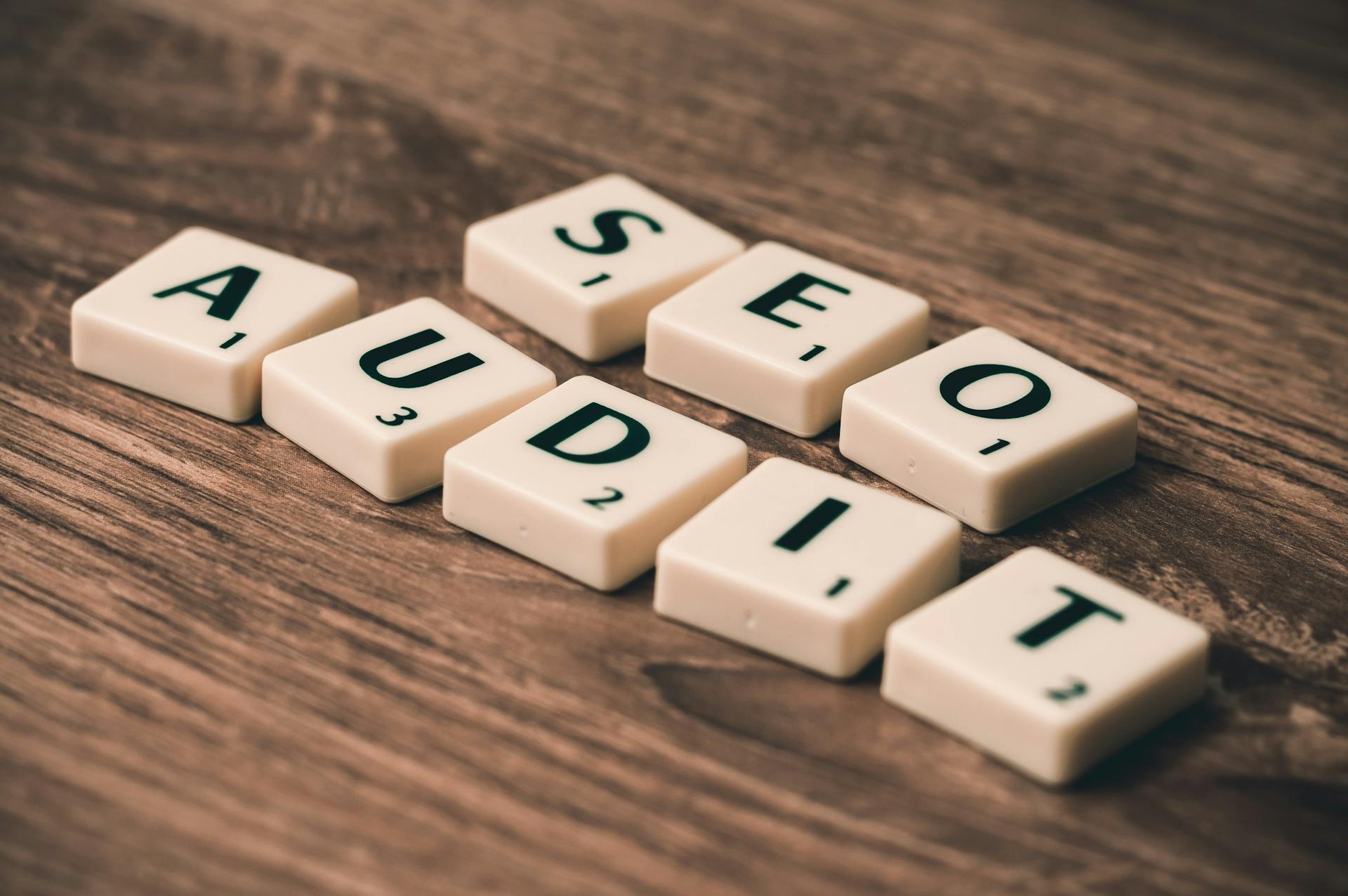 S1 E1 O1
A1 U3 D2 I1 T3