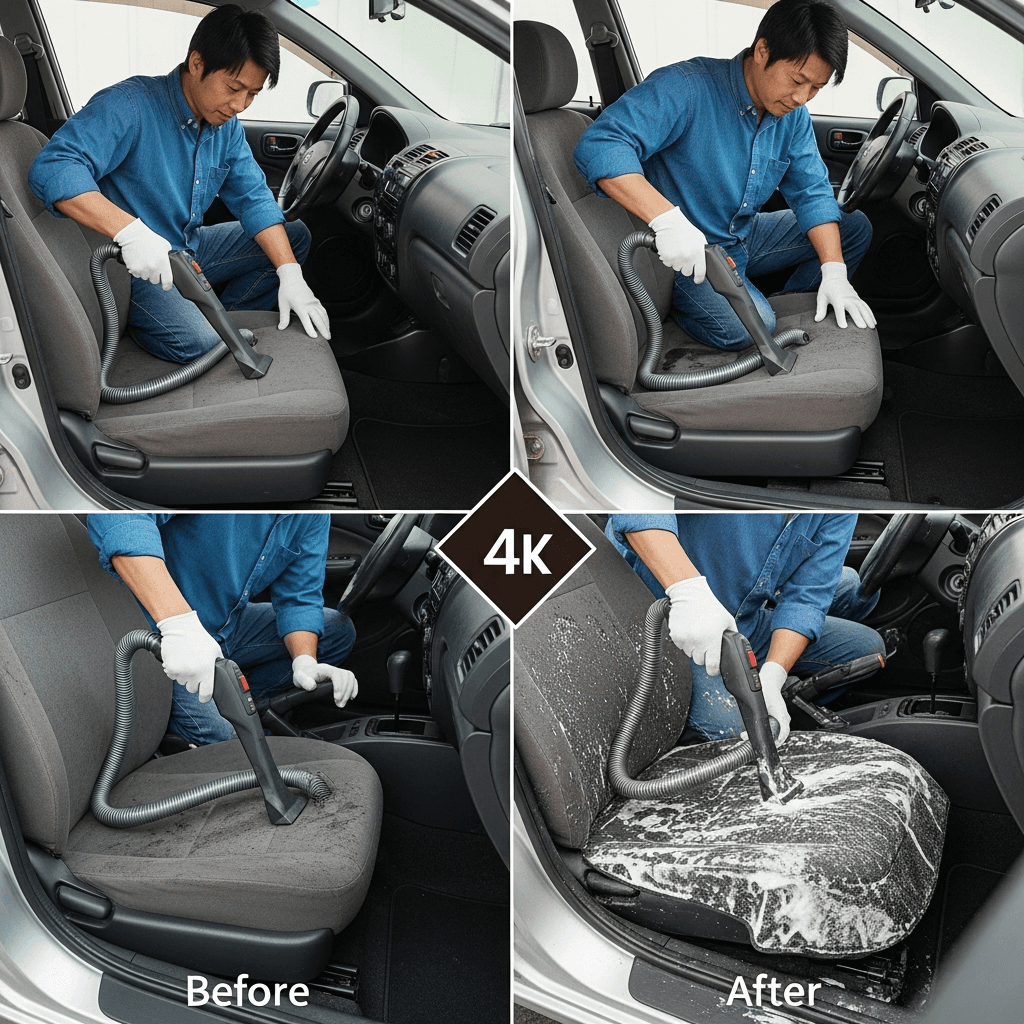 4K

Before

After