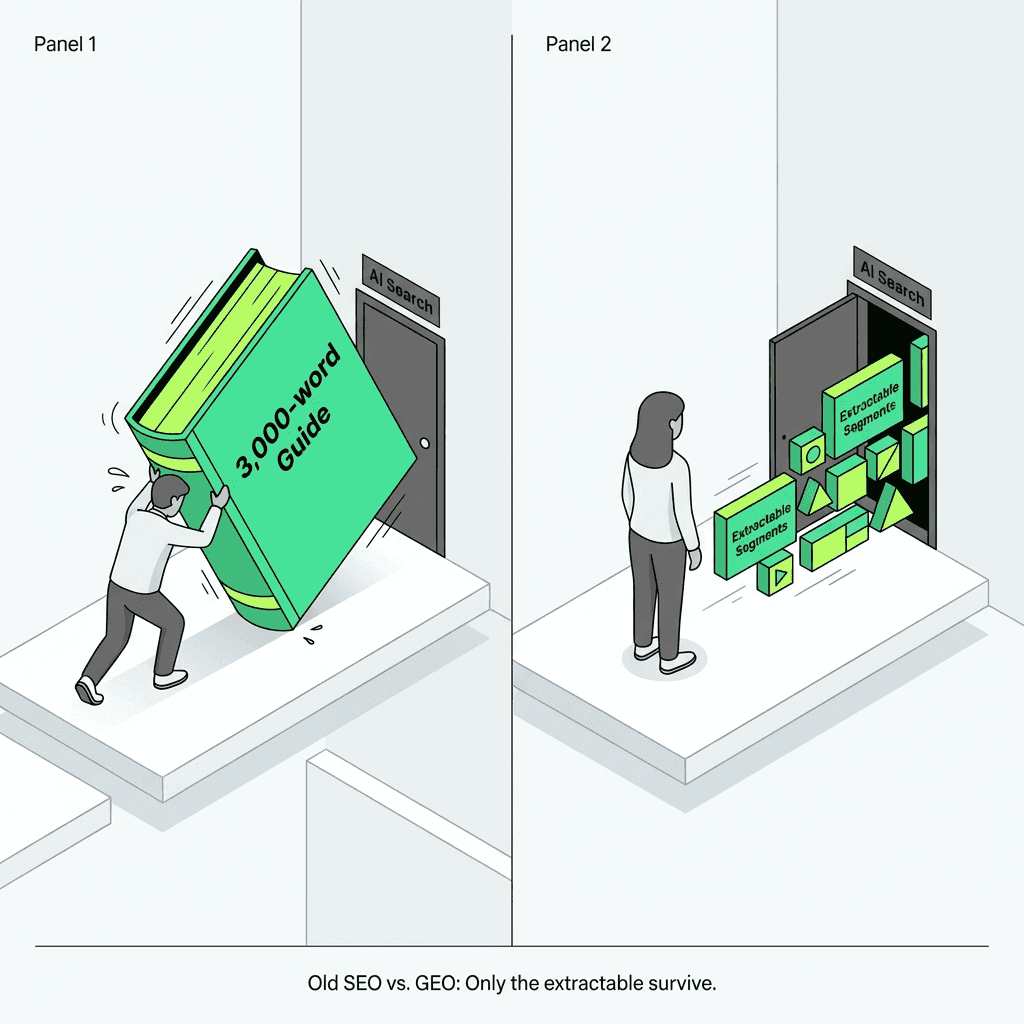 Panel 1

AI Search

3,000-word Guide

Panel 2

AI Search

Extractable Segments

Extractable Segments

Old SEO vs. GEO: Only the extractable survive.