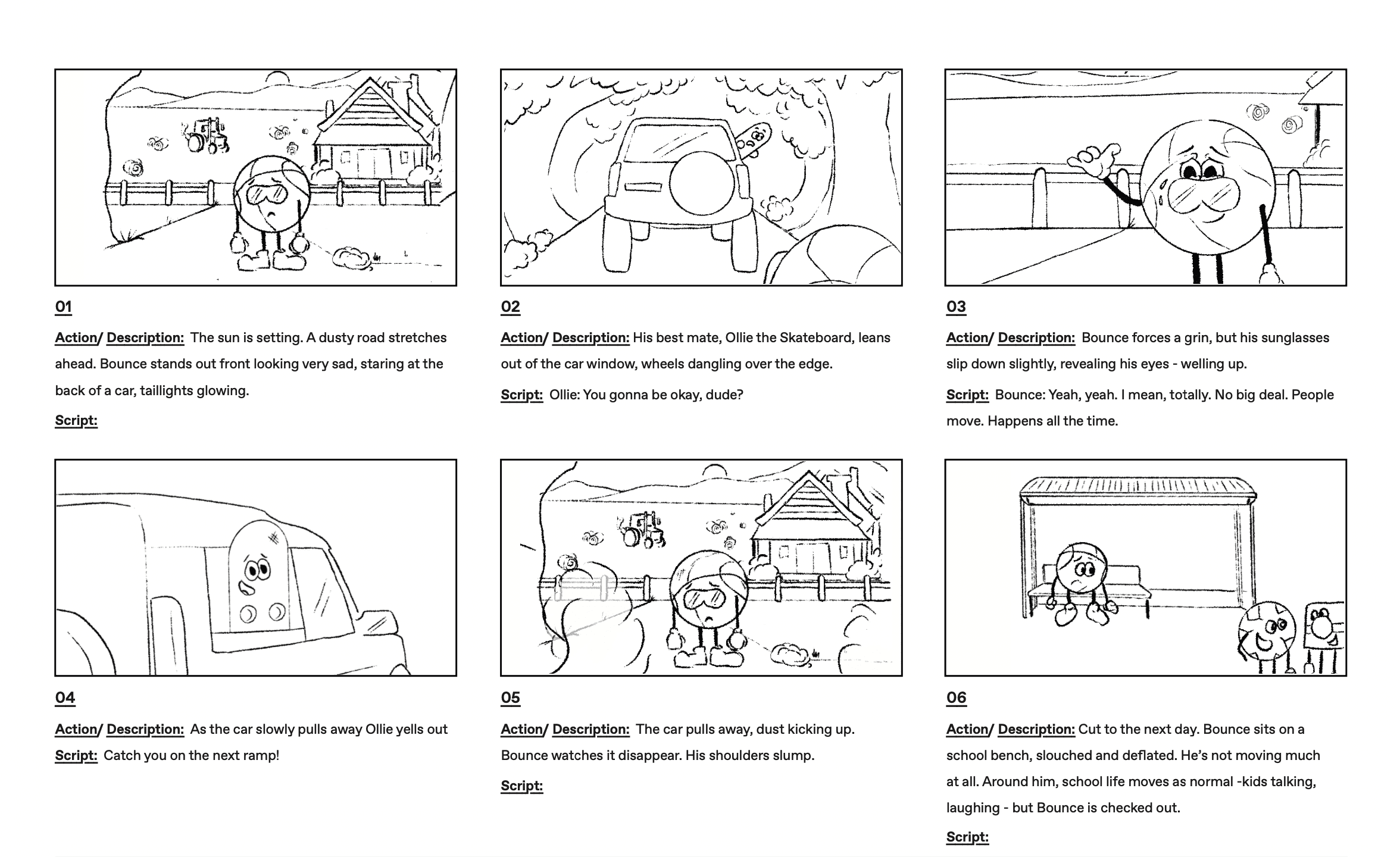 01

Action/ Description: The sun is setting. A dusty road stretches ahead. Bounce stands out front looking very sad, staring at the back of a car, taillights glowing.

Script:

02

Action/ Description: His best mate, Ollie the Skateboard, leans out of the car window, wheels dangling over the edge.

Script: Ollie: You gonna be okay, dude?

03

Action/ Description: Bounce forces a grin, but his sunglasses slip down slightly, revealing his eyes - welling up.

Script: Bounce: Yeah, yeah. I mean, totally. No big deal. People move. Happens all the time.

04

Action/ Description: As the car slowly pulls away Ollie yells out

Script: Catch you on the next ramp!

05

Action/ Description: The car pulls away, dust kicking up. Bounce watches it disappear. His shoulders slump.

Script:

06

Action/ Description: Cut to the next day. Bounce sits on a school bench, slouched and deflated. He's not moving much at all. Around him, school life moves as normal -kids talking, laughing - but Bounce is checked out.

Script: