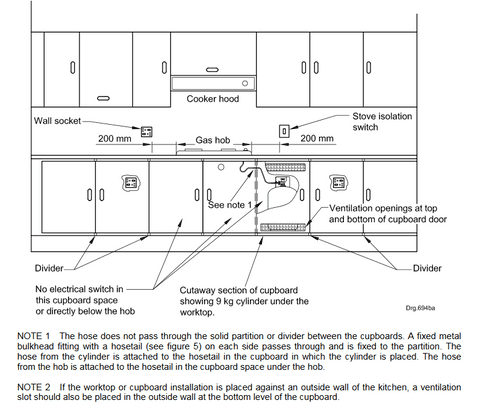 Cooker hood

Wall socket

Stove isolation switch

200 mm

Gas hob

200 mm

See note 1

Ventilation openings at top and bottom of cupboard door

Divider

Divider

No electrical switch in this cupboard space or directly below the hob

Cutaway section of cupboard showing 9 kg cylinder under the worktop.

Drg.694ba

NOTE 1 The hose does not pass through the solid partition or divider between the cupboards. A fixed metal bulkhead fitting with a hosetail (see figure 5) on each side passes through and is fixed to the partition. The hose from the cylinder is attached to the hosetail in the cupboard in which the cylinder is placed. The hose from the hob is attached to the hosetail in the cupboard space under the hob.

NOTE 2 If the worktop or cupboard installation is placed against an outside wall of the kitchen, a ventilation slot should also be placed in the outside wall at the bottom level of the cupboard.