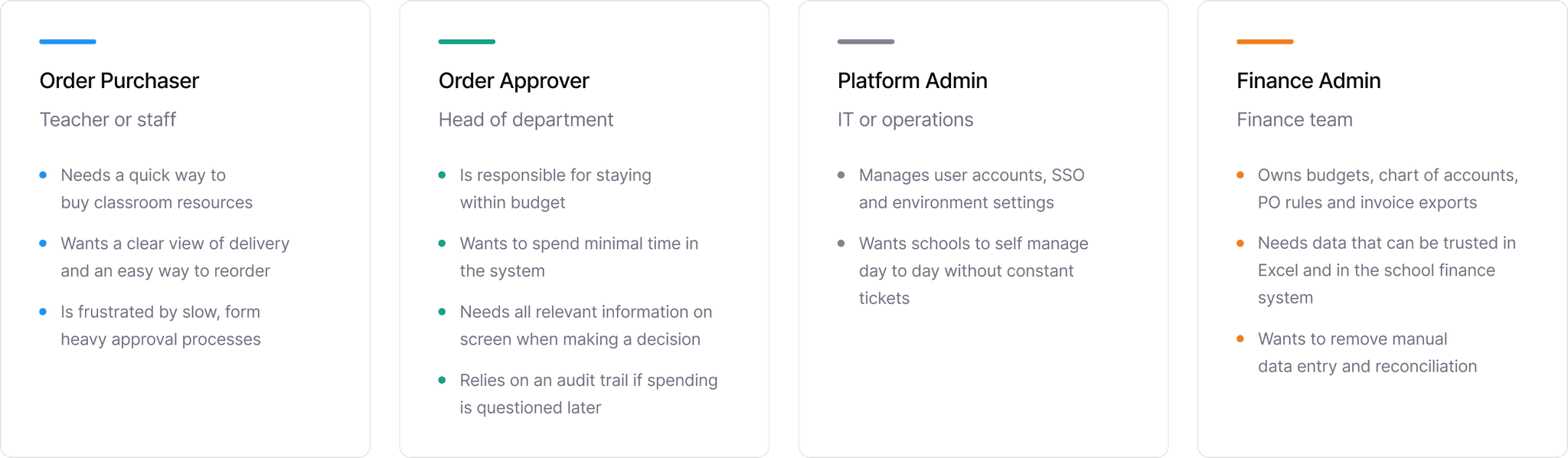 Order Purchaser

Teacher or staff

• Needs a quick way to buy classroom resources
• Wants a clear view of delivery and an easy way to reorder
• Is frustrated by slow, form heavy approval processes

Order Approver

Head of department

• Is responsible for staying within budget
• Wants to spend minimal time in the system
• Needs all relevant information on screen when making a decision
• Relies on an audit trail if spending is questioned later

Platform Admin

IT or operations

• Manages user accounts, SSO and environment settings
• Wants schools to self manage day to day without constant tickets

Finance Admin

Finance team

• Owns budgets, chart of accounts, PO rules and invoice exports
• Needs data that can be trusted in Excel and in the school finance system
• Wants to remove manual data entry and reconciliation