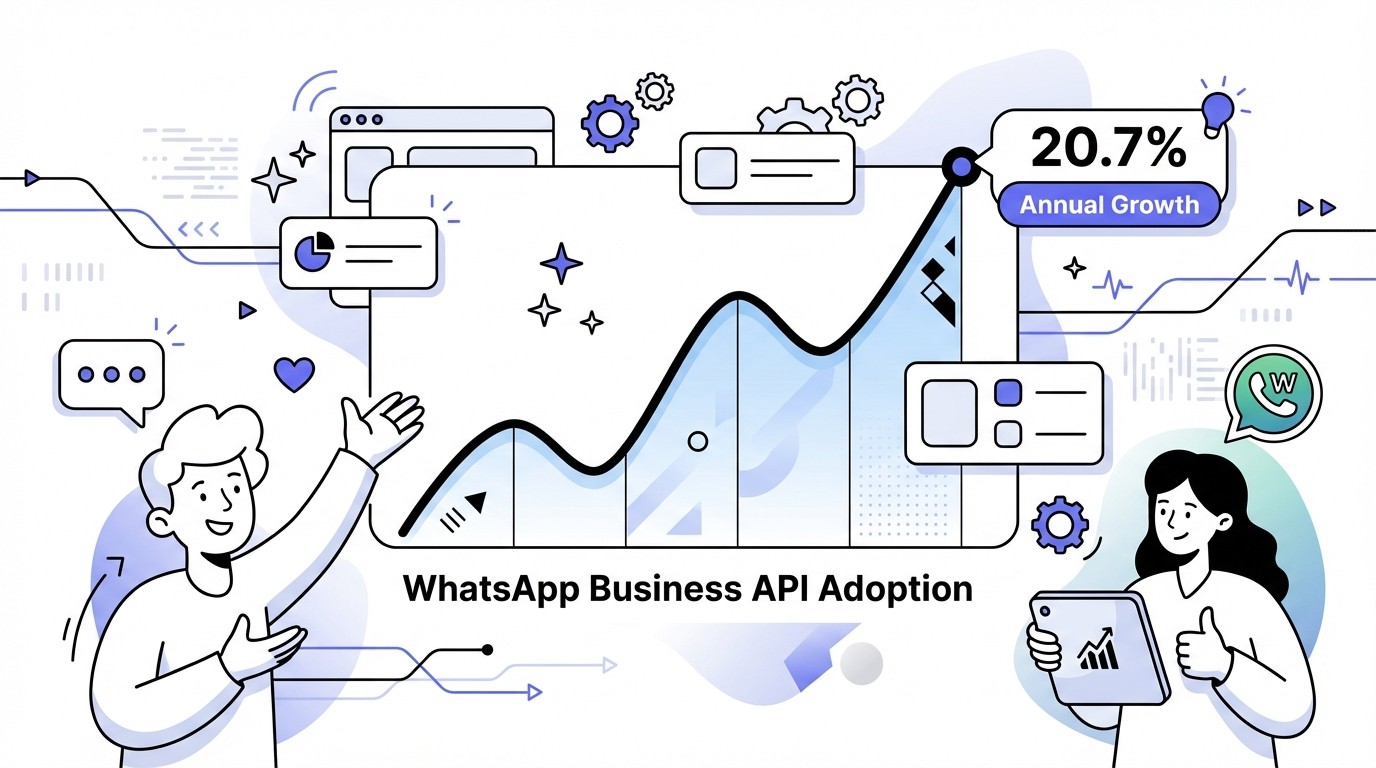 20.7%
Annual Growth

W

WhatsApp Business API Adoption