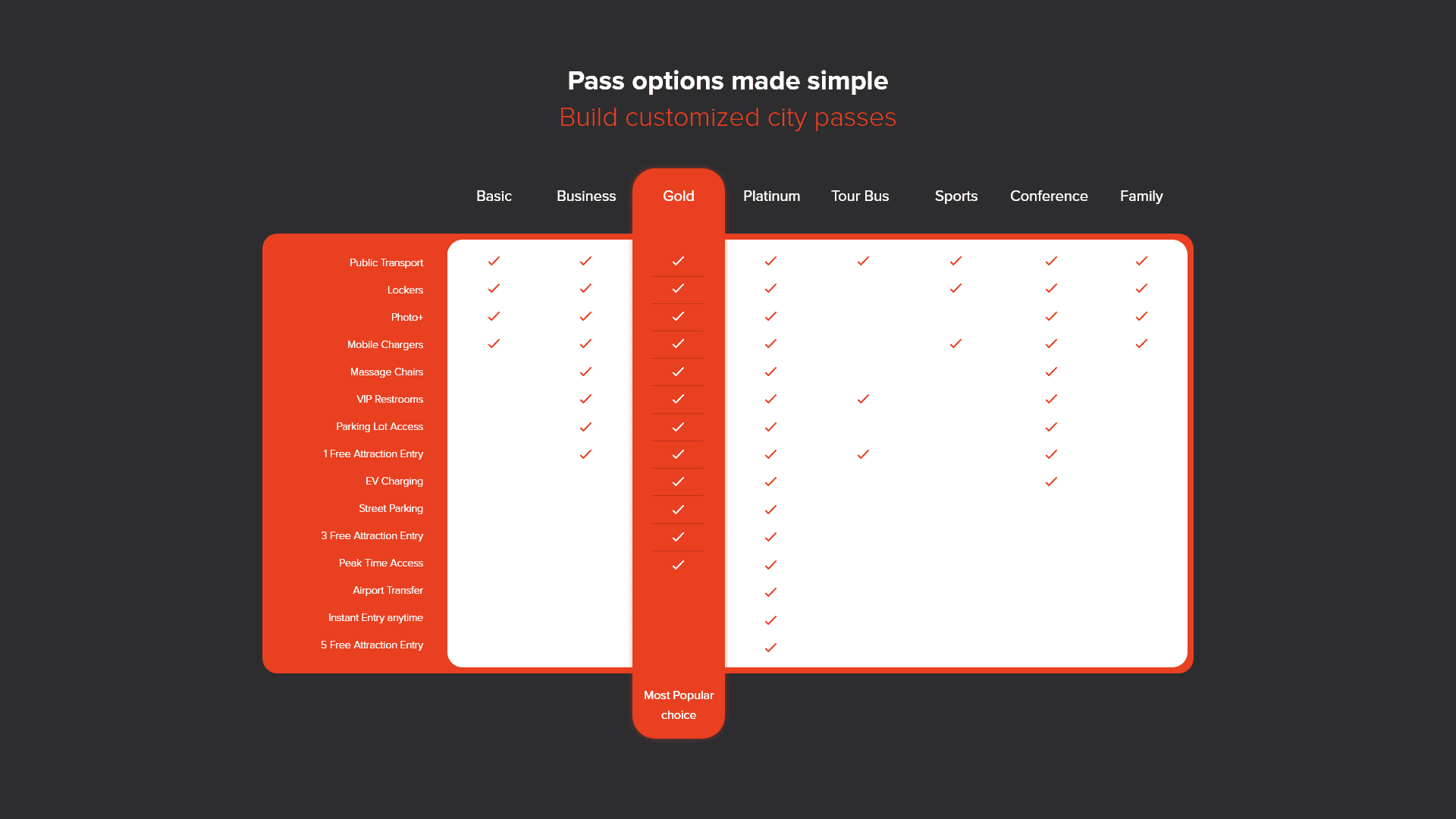 Pass options made simple
Build customized city passes

| | Basic | Business | Gold | Platinum | Tour Bus | Sports | Conference | Family |
|---|---|---|---|---|---|---|---|---|
| Public Transport | ✓ | ✓ | ✓ | ✓ | ✓ | ✓ | ✓ | ✓ |
| Lockers | ✓ | ✓ | ✓ | ✓ | | ✓ | ✓ | ✓ |
| Photo+ | ✓ | ✓ | ✓ | ✓ | | | ✓ | ✓ |
| Mobile Chargers | ✓ | ✓ | ✓ | ✓ | | ✓ | ✓ | ✓ |
| Massage Chairs | | ✓ | ✓ | ✓ | | | ✓ | |
| VIP Restrooms | | ✓ | ✓ | ✓ | ✓ | | ✓ | |
| Parking Lot Access | | ✓ | ✓ | ✓ | | | ✓ | |
| 1 Free Attraction Entry | | ✓ | ✓ | ✓ | ✓ | | ✓ | |
| EV Charging | | | ✓ | ✓ | | | ✓ | |
| Street Parking | | | ✓ | ✓ | | | | |
| 3 Free Attraction Entry | | | ✓ | ✓ | | | | |
| Peak Time Access | | | ✓ | ✓ | | | | |
| Airport Transfer | | | | ✓ | | | | |
| Instant Entry anytime | | | | ✓ | | | | |
| 5 Free Attraction Entry | | | | ✓ | | | | |

Most Popular choice