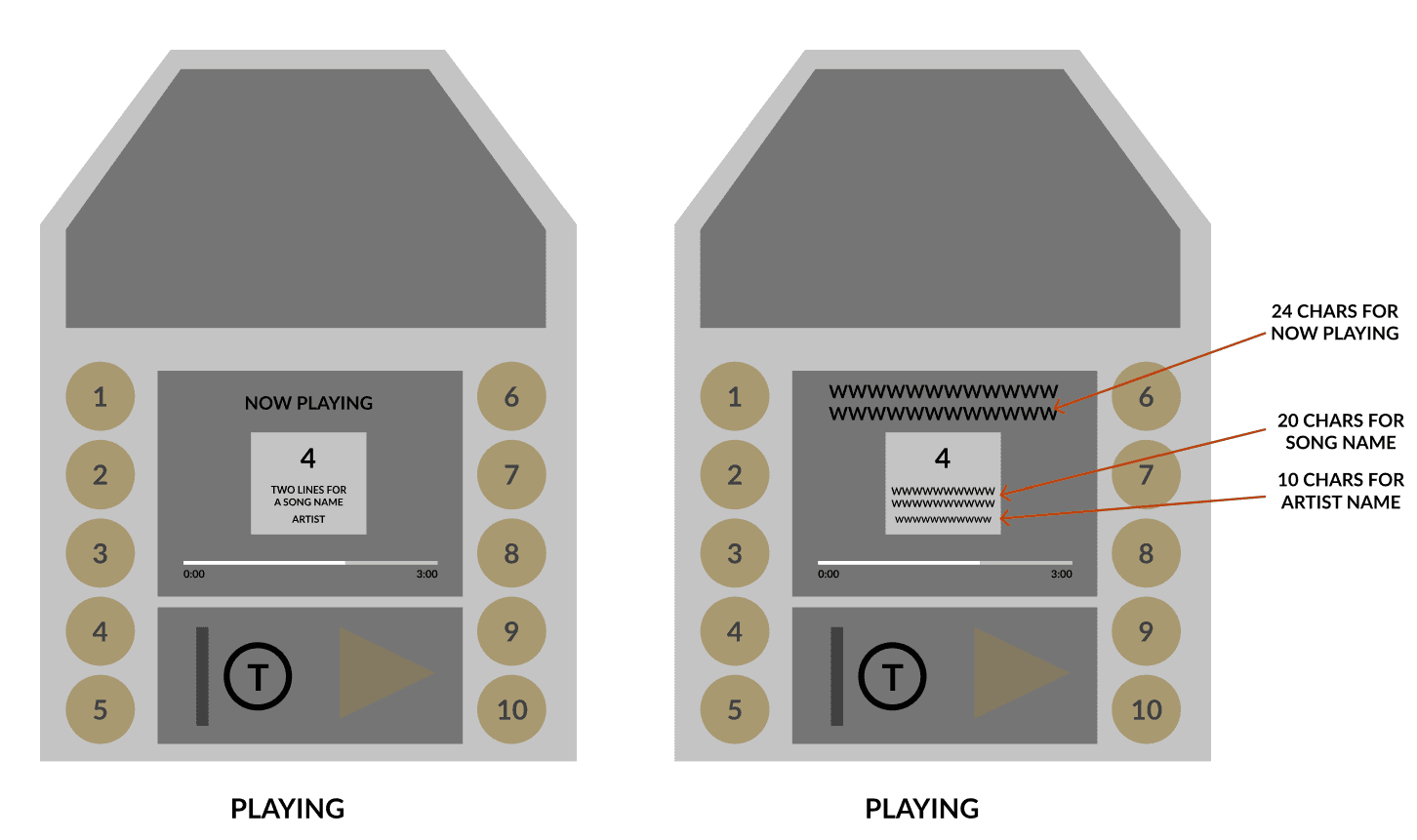 1
2
3
4
5

NOW PLAYING

4

TWO LINES FOR
A SONG NAME
ARTIST

0:00
3:00

T

6
7
8
9
10

PLAYING

1
2
3
4
5

WWWWWWWWWWWW
WWWWWWWWWWWW

4

WWWWWWWWWW
WWWWWWWWWW
WWWWWWWWWW

0:00
3:00

T

6
7
8
9
10

24 CHARS FOR
NOW PLAYING

20 CHARS FOR
SONG NAME

10 CHARS FOR
ARTIST NAME

PLAYING