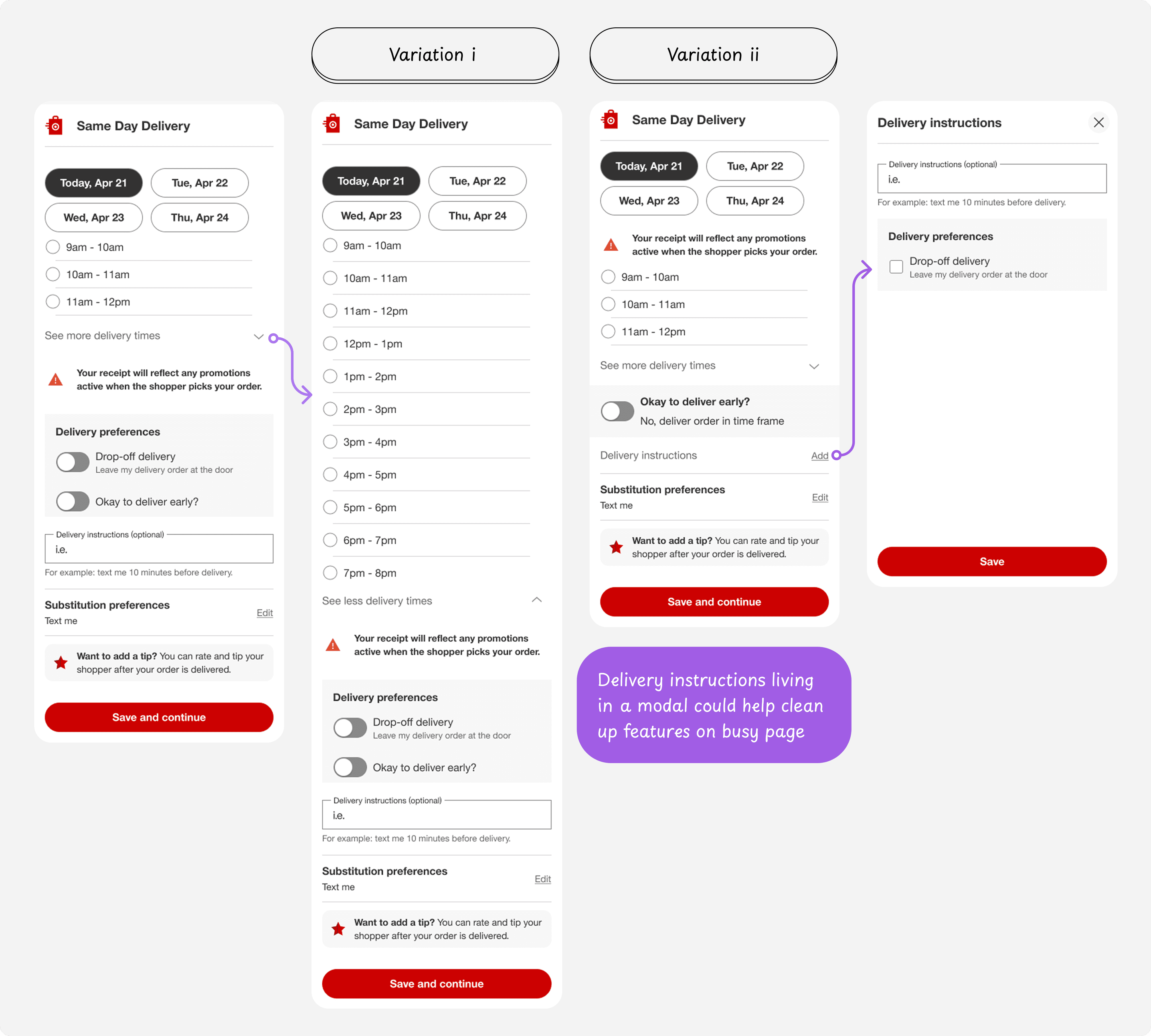 Variation i

Variation ii

Same Day Delivery

Today, Apr 21
Tue, Apr 22
Wed, Apr 23
Thu, Apr 24

9am - 10am
10am - 11am
11am - 12pm

See more delivery times

Your receipt will reflect any promotions active when the shopper picks your order.

Delivery preferences
Drop-off delivery
Leave my delivery order at the door
Okay to deliver early?

Delivery instructions (optional)
i.e.
For example: text me 10 minutes before delivery.

Substitution preferences
Text me
Edit

Want to add a tip? You can rate and tip your shopper after your order is delivered.

Save and continue

Same Day Delivery

Today, Apr 21
Tue, Apr 22
Wed, Apr 23
Thu, Apr 24

9am - 10am
10am - 11am
11am - 12pm
12pm - 1pm
1pm - 2pm
2pm - 3pm
3pm - 4pm
4pm - 5pm
5pm - 6pm
6pm - 7pm
7pm - 8pm

See less delivery times

Your receipt will reflect any promotions active when the shopper picks your order.

Delivery preferences
Drop-off delivery
Leave my delivery order at the door
Okay to deliver early?

Delivery instructions (optional)
i.e.
For example: text me 10 minutes before delivery.

Substitution preferences
Text me
Edit

Want to add a tip? You can rate and tip your shopper after your order is delivered.

Save and continue

Same Day Delivery

Today, Apr 21
Tue, Apr 22
Wed, Apr 23
Thu, Apr 24

Your receipt will reflect any promotions active when the shopper picks your order.

9am - 10am
10am - 11am
11am - 12pm

See more delivery times

Okay to deliver early?
No, deliver order in time frame

Delivery instructions
Add

Substitution preferences
Text me
Edit

Want to add a tip? You can rate and tip your shopper after your order is delivered.

Save and continue

Delivery instructions living in a modal could help clean up features on busy page

Delivery instructions

Delivery instructions (optional)
i.e.
For example: text me 10 minutes before delivery.

Delivery preferences
Drop-off delivery
Leave my delivery order at the door

Save