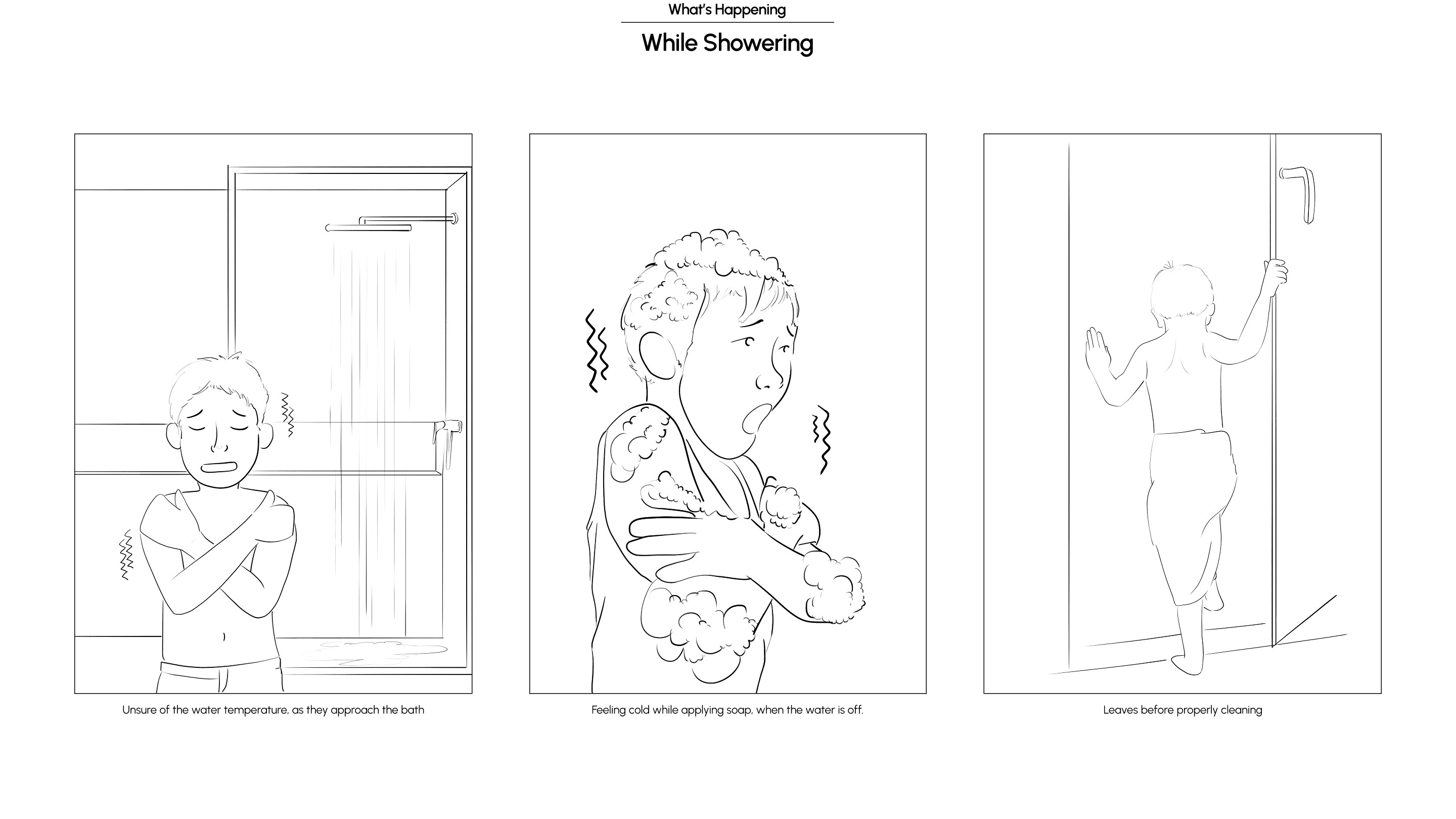 What's Happening

While Showering

Unsure of the water temperature, as they approach the bath

Feeling cold while applying soap, when the water is off.

Leaves before properly cleaning