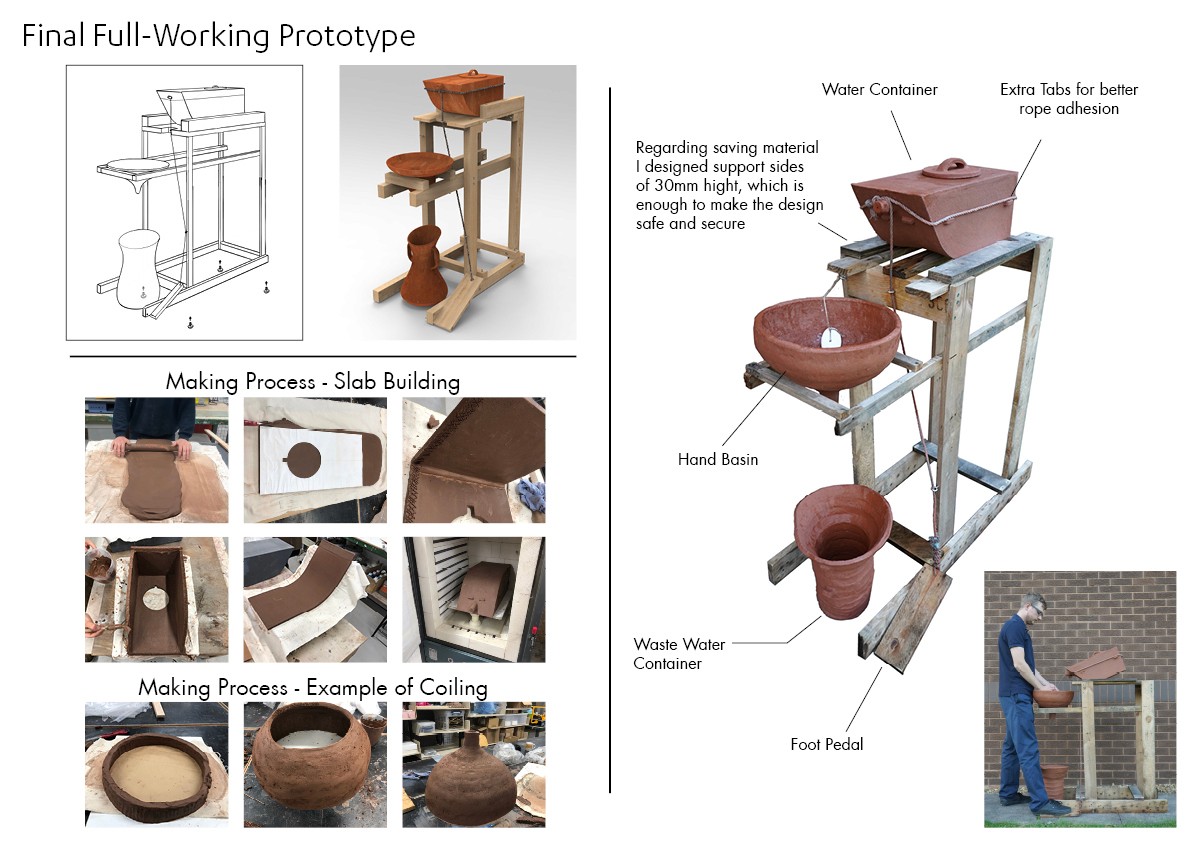 Final Full-Working Prototype

Making Process - Slab Building

Making Process - Example of Coiling

Water Container

Extra Tabs for better rope adhesion

Regarding saving material I designed support sides of 30mm hight, which is enough to make the design safe and secure

Hand Basin

Waste Water Container

Foot Pedal