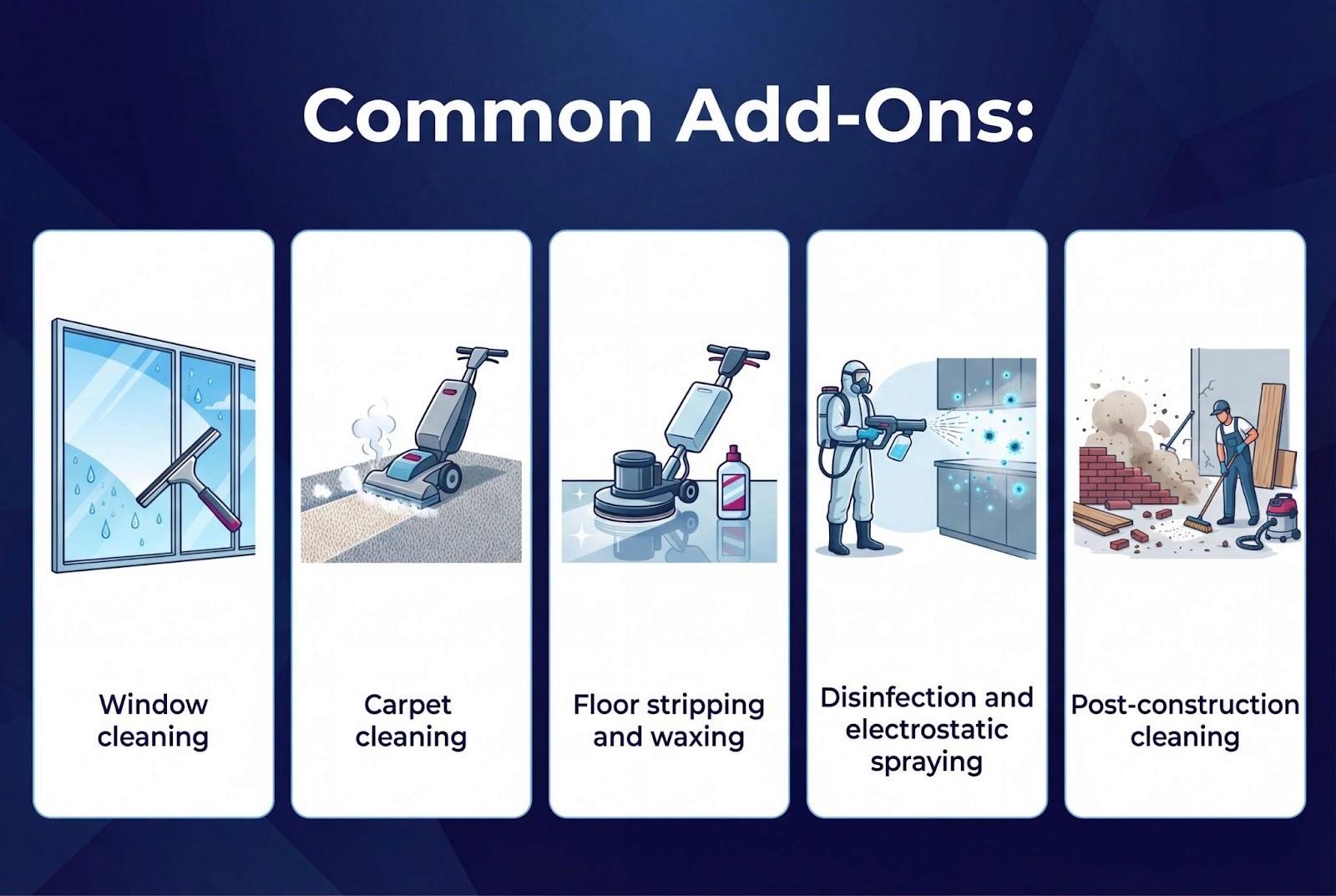 Common Add-Ons:

Window cleaning

Carpet cleaning

Floor stripping and waxing

Disinfection and electrostatic spraying

Post-construction cleaning