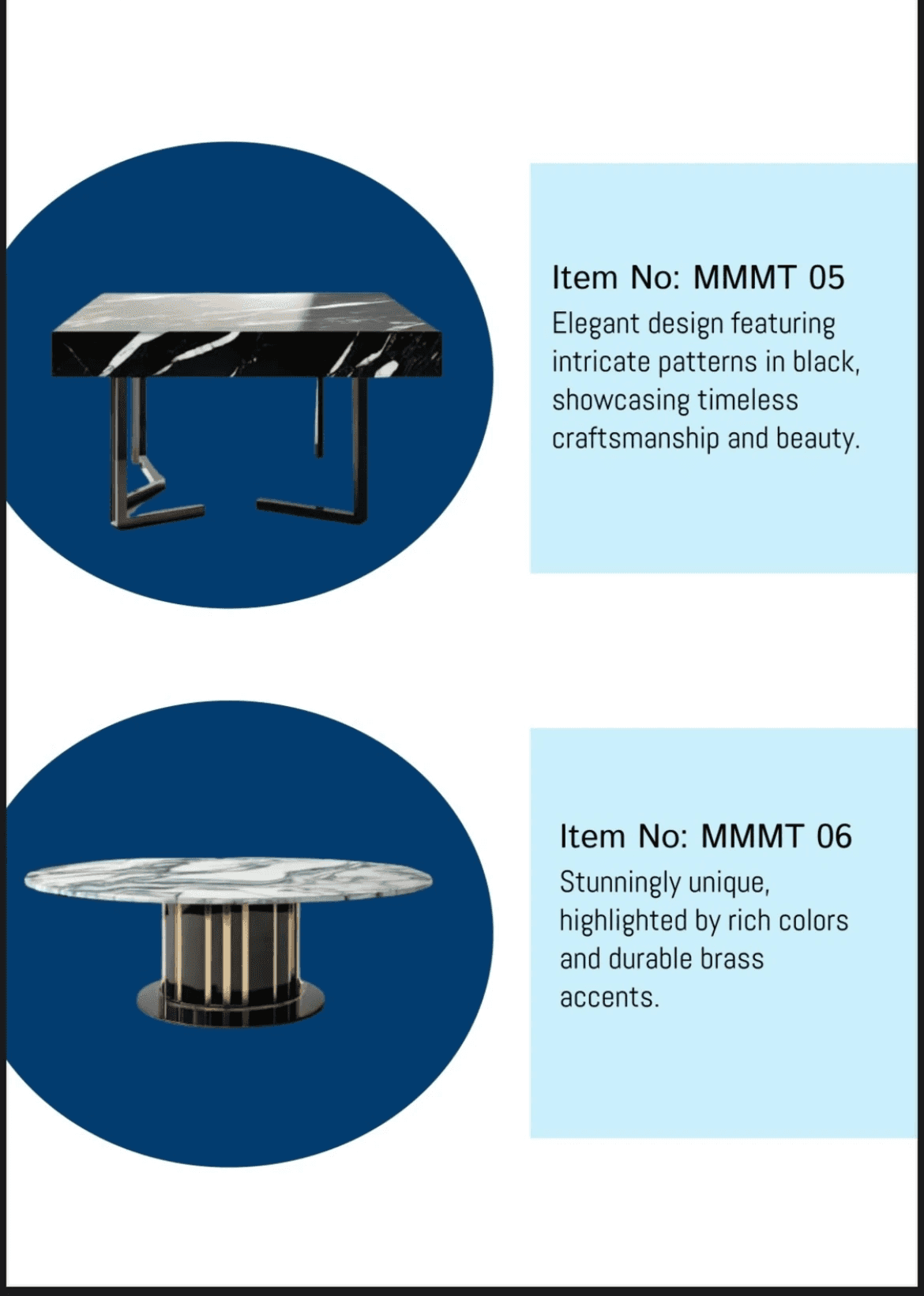 Item No: MMMT 05

Elegant design featuring intricate patterns in black, showcasing timeless craftsmanship and beauty.

Item No: MMMT 06

Stunningly unique, highlighted by rich colors and durable brass accents.