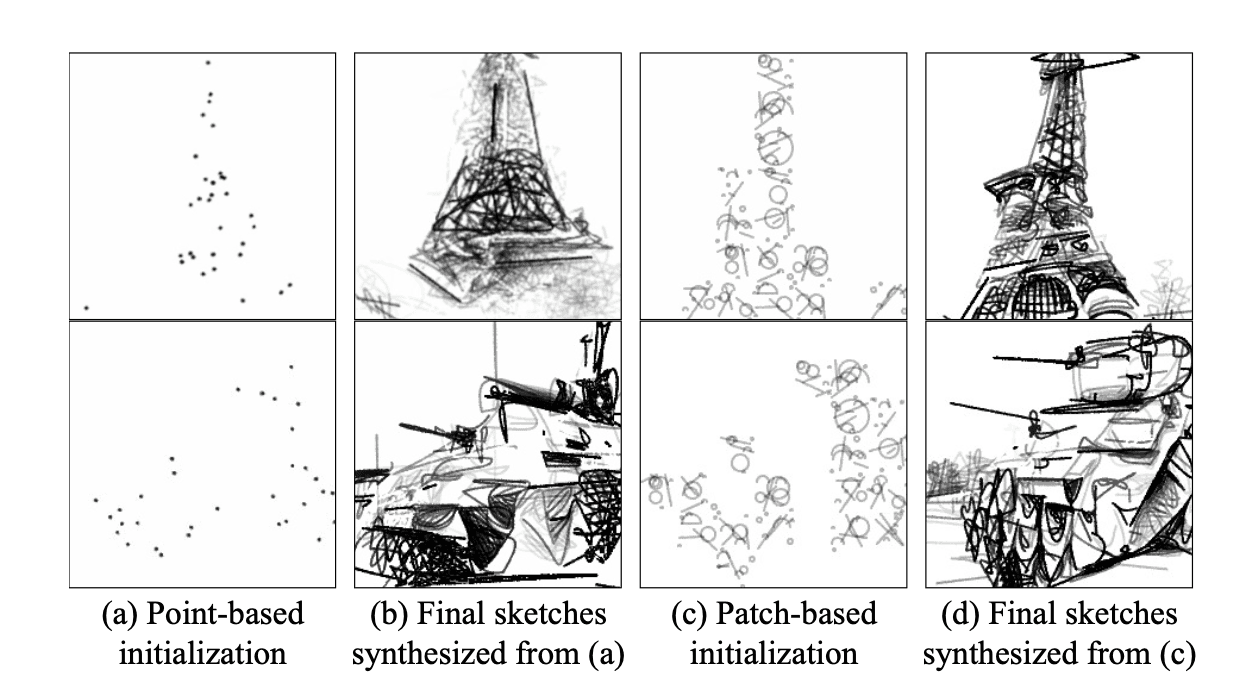 (a) Point-based initialization

(b) Final sketches synthesized from (a)

(c) Patch-based initialization

(d) Final sketches synthesized from (c)