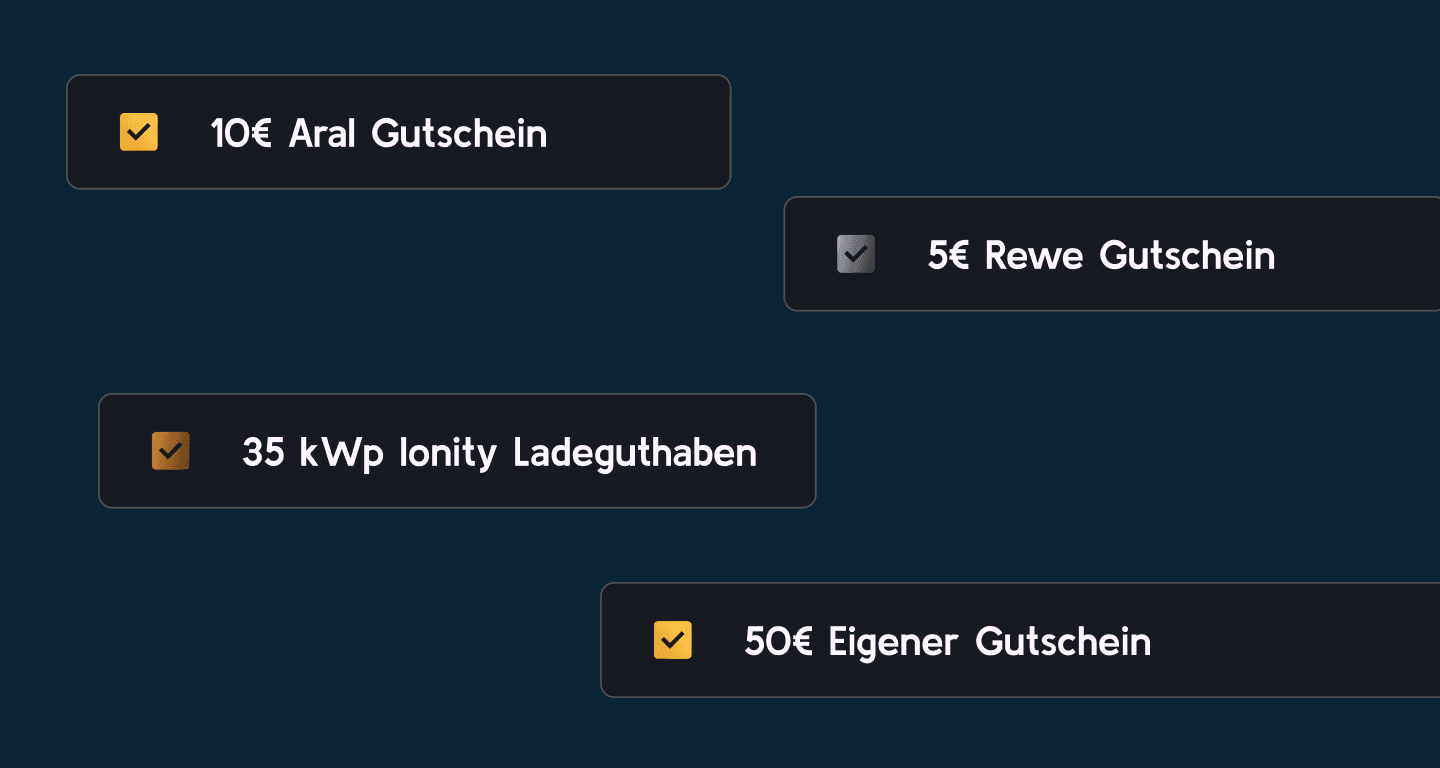 10€ Aral Gutschein

5€ Rewe Gutschein

35 kWp Ionity Ladeguthaben

50€ Eigener Gutschein