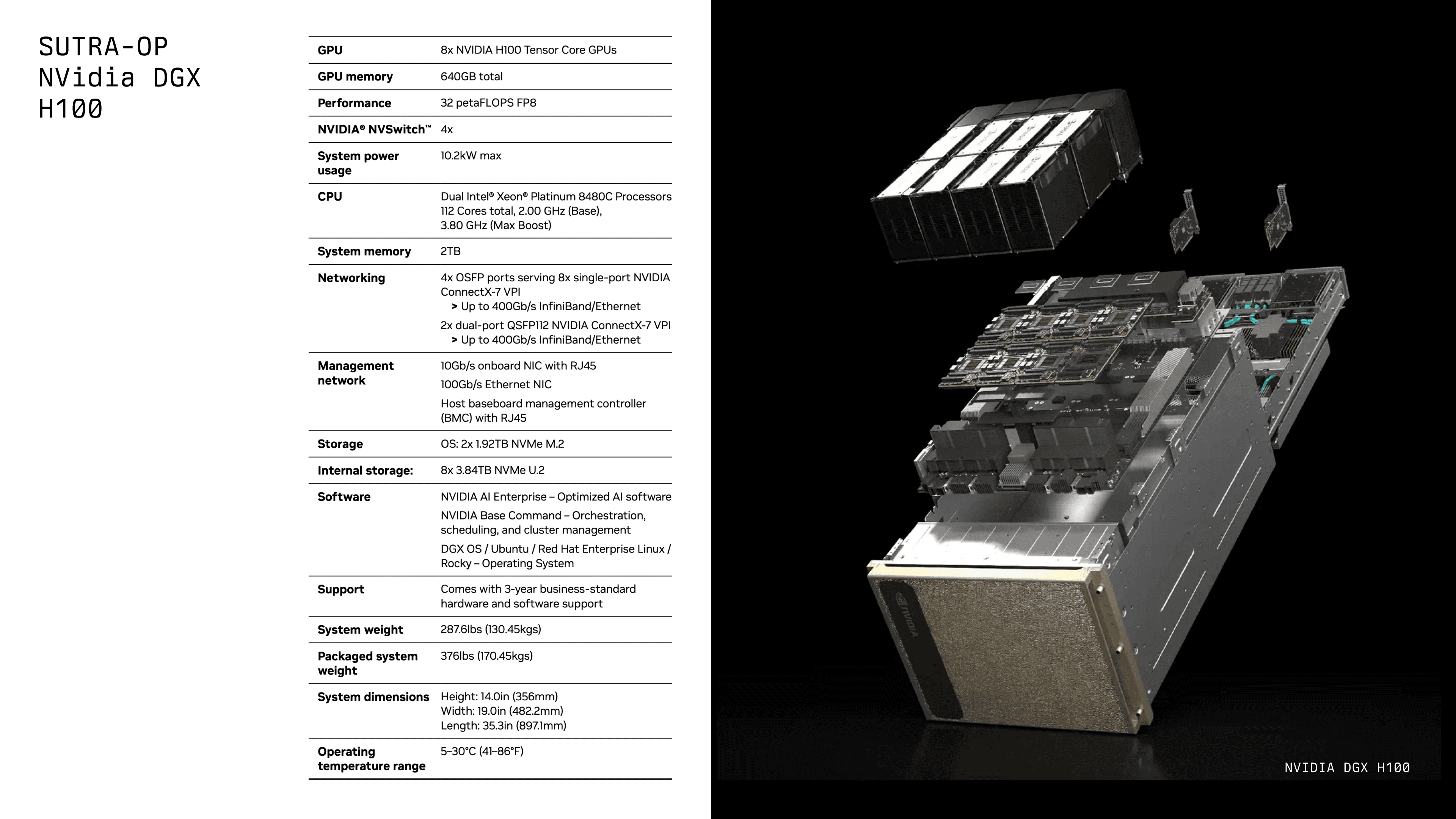 SUTRA-OP
NVidia DGX
H100

| GPU | 8x NVIDIA H100 Tensor Core GPUs |
|---|---|
| GPU memory | 640GB total |
| Performance | 32 petaFLOPS FP8 |
| NVIDIA® NVSwitch™ | 4x |
| System power usage | 10.2kW max |
| CPU | Dual Intel® Xeon® Platinum 8480C Processors 112 Cores total, 2.00 GHz (Base), 3.80 GHz (Max Boost) |
| System memory | 2TB |
| Networking | 4x OSFP ports serving 8x single-port NVIDIA ConnectX-7 VPI > Up to 400Gb/s InfiniBand/Ethernet 2x dual-port QSFP112 NVIDIA ConnectX-7 VPI > Up to 400Gb/s InfiniBand/Ethernet |
| Management network | 10Gb/s onboard NIC with RJ45 100Gb/s Ethernet NIC Host baseboard management controller (BMC) with RJ45 |
| Storage | OS: 2x 1.92TB NVMe M.2 |
| Internal storage: | 8x 3.84TB NVMe U.2 |
| Software | NVIDIA AI Enterprise – Optimized AI software NVIDIA Base Command – Orchestration, scheduling, and cluster management DGX OS / Ubuntu / Red Hat Enterprise Linux / Rocky – Operating System |
| Support | Comes with 3-year business-standard hardware and software support |
| System weight | 287.6lbs (130.45kgs) |
| Packaged system weight | 376lbs (170.45kgs) |
| System dimensions | Height: 14.0in (356mm) Width: 19.0in (482.2mm) Length: 35.3in (897.1mm) |
| Operating temperature range | 5–30°C (41–86°F) |

NVIDIA

NVIDIA DGX H100