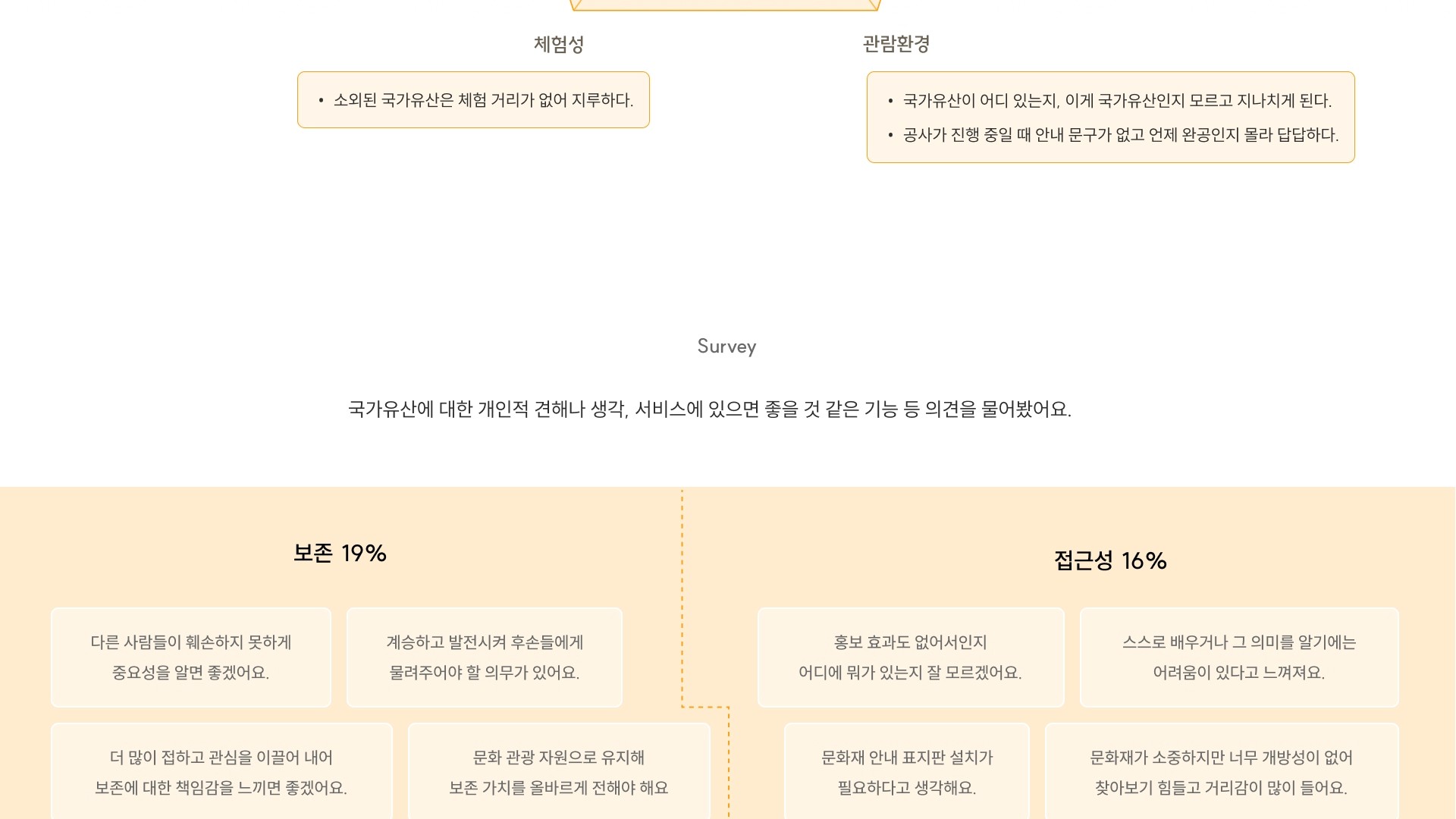 체험성

• 소외된 국가유산은 체험 거리가 없어 지루하다.

관람환경

• 국가유산이 어디 있는지, 이게 국가유산인지 모르고 지나치게 된다.
• 공사가 진행 중일 때 안내 문구가 없고 언제 완공인지 몰라 답답하다.

Survey

국가유산에 대한 개인적 견해나 생각, 서비스에 있으면 좋을 것 같은 기능 등 의견을 물어봤어요.

보존 19%

다른 사람들이 훼손하지 못하게 중요성을 알면 좋겠어요.

계승하고 발전시켜 후손들에게 물려주어야 할 의무가 있어요.

더 많이 접하고 관심을 이끌어 내어 보존에 대한 책임감을 느끼면 좋겠어요.

문화 관광 자원으로 유지해 보존 가치를 올바르게 전해야 해요

접근성 16%

홍보 효과도 없어서인지 어디에 뭐가 있는지 잘 모르겠어요.

스스로 배우거나 그 의미를 알기에는 어려움이 있다고 느껴져요.

문화재 안내 표지판 설치가 필요하다고 생각해요.

문화재가 소중하지만 너무 개방성이 없어 찾아보기 힘들고 거리감이 많이 들어요.