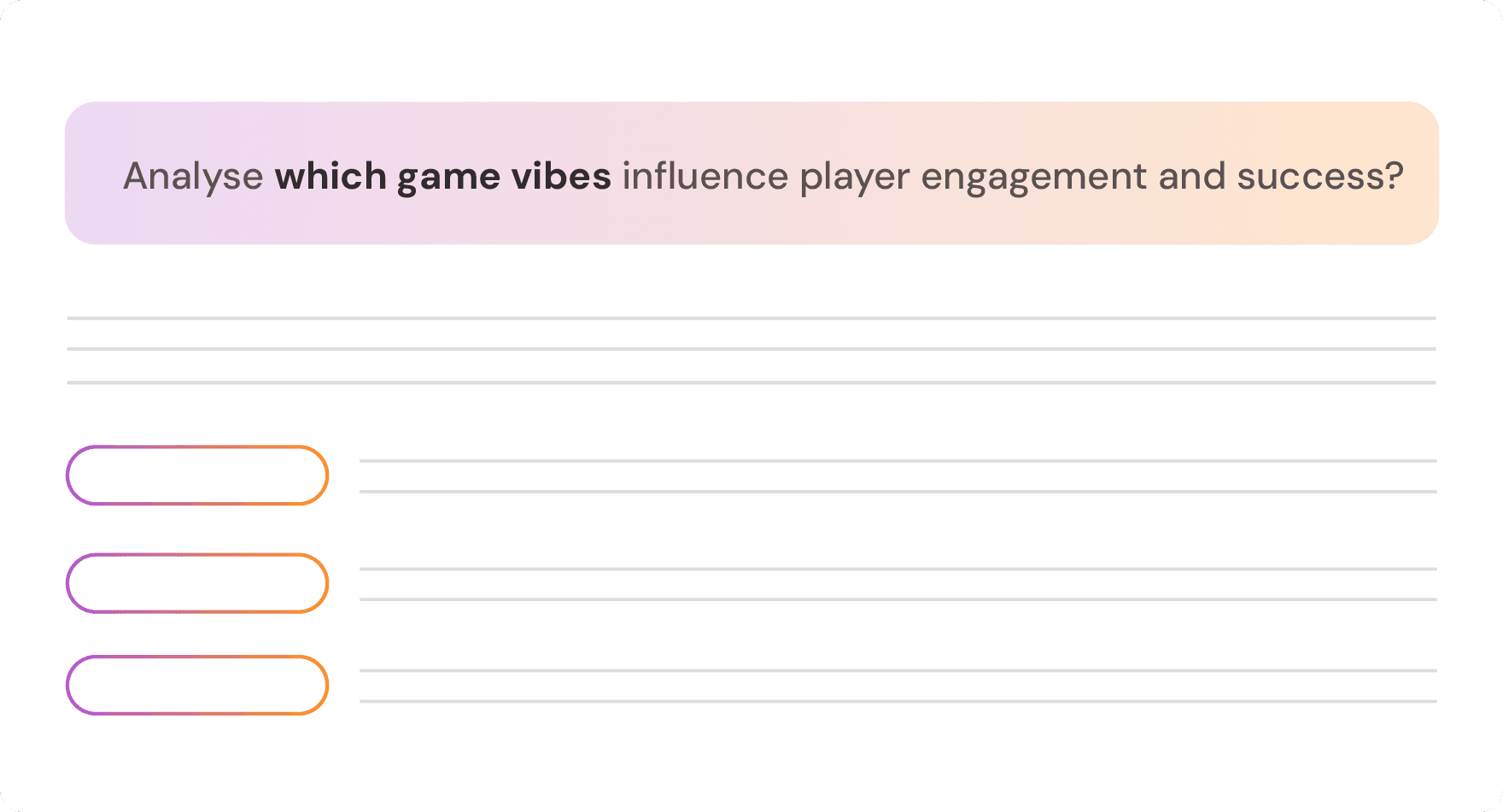 Analyse which game vibes influence player engagement and success?