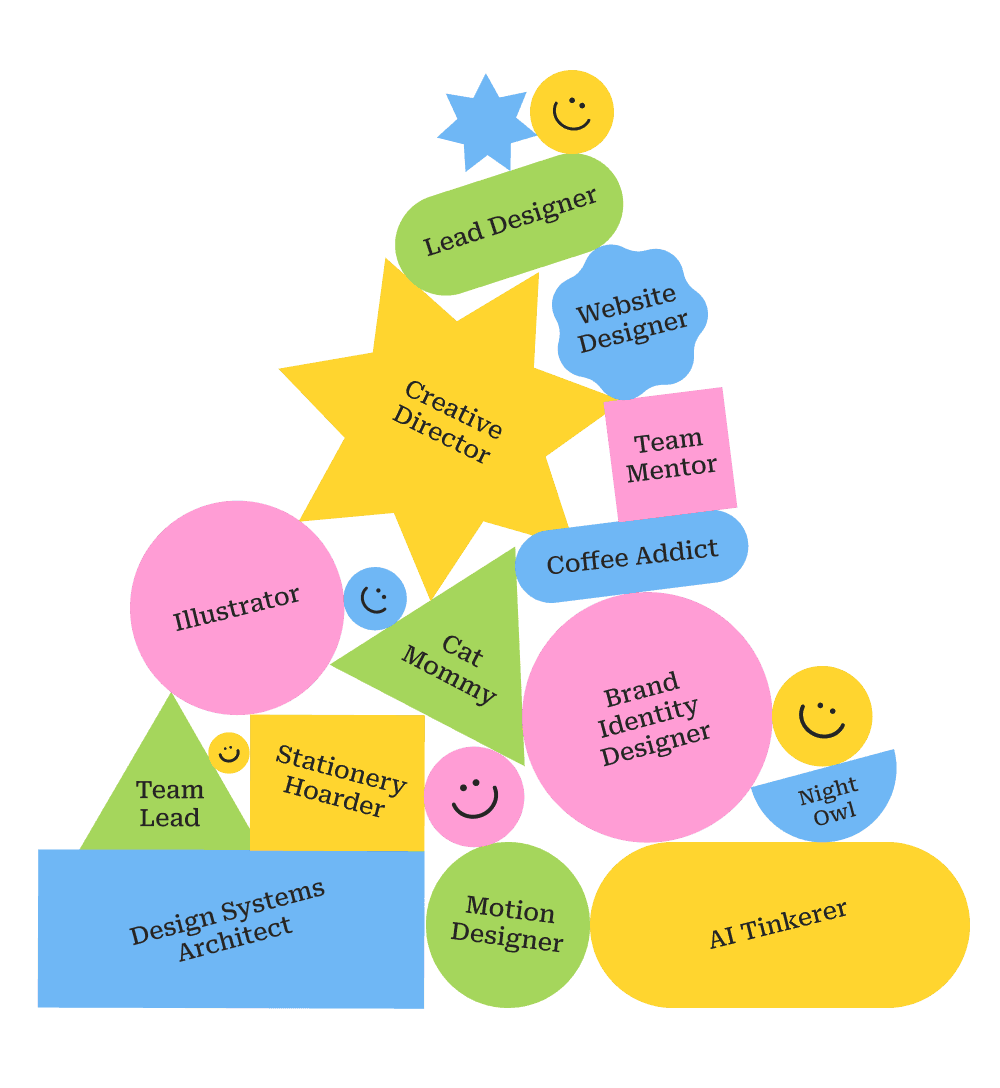 Lead Designer

Website Designer

Creative Director

Team Mentor

Coffee Addict

Illustrator

Cat Mommy

Brand Identity Designer

Team Lead

Stationery Hoarder

Night Owl

Design Systems Architect

Motion Designer

AI Tinkerer