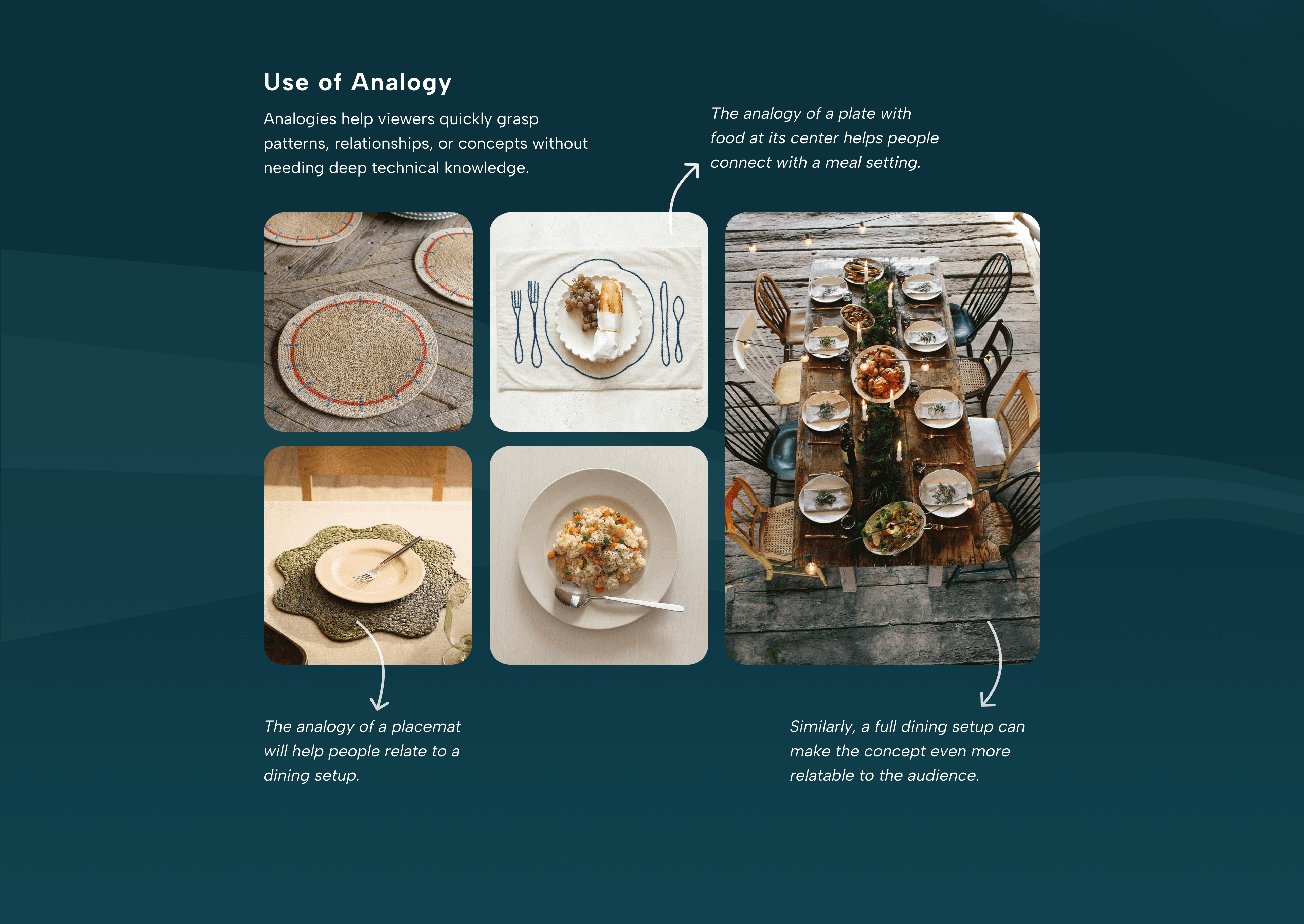 Use of Analogy

Analogies help viewers quickly grasp patterns, relationships, or concepts without needing deep technical knowledge.

The analogy of a plate with food at its center helps people connect with a meal setting.

The analogy of a placemat will help people relate to a dining setup.

Similarly, a full dining setup can make the concept even more relatable to the audience.