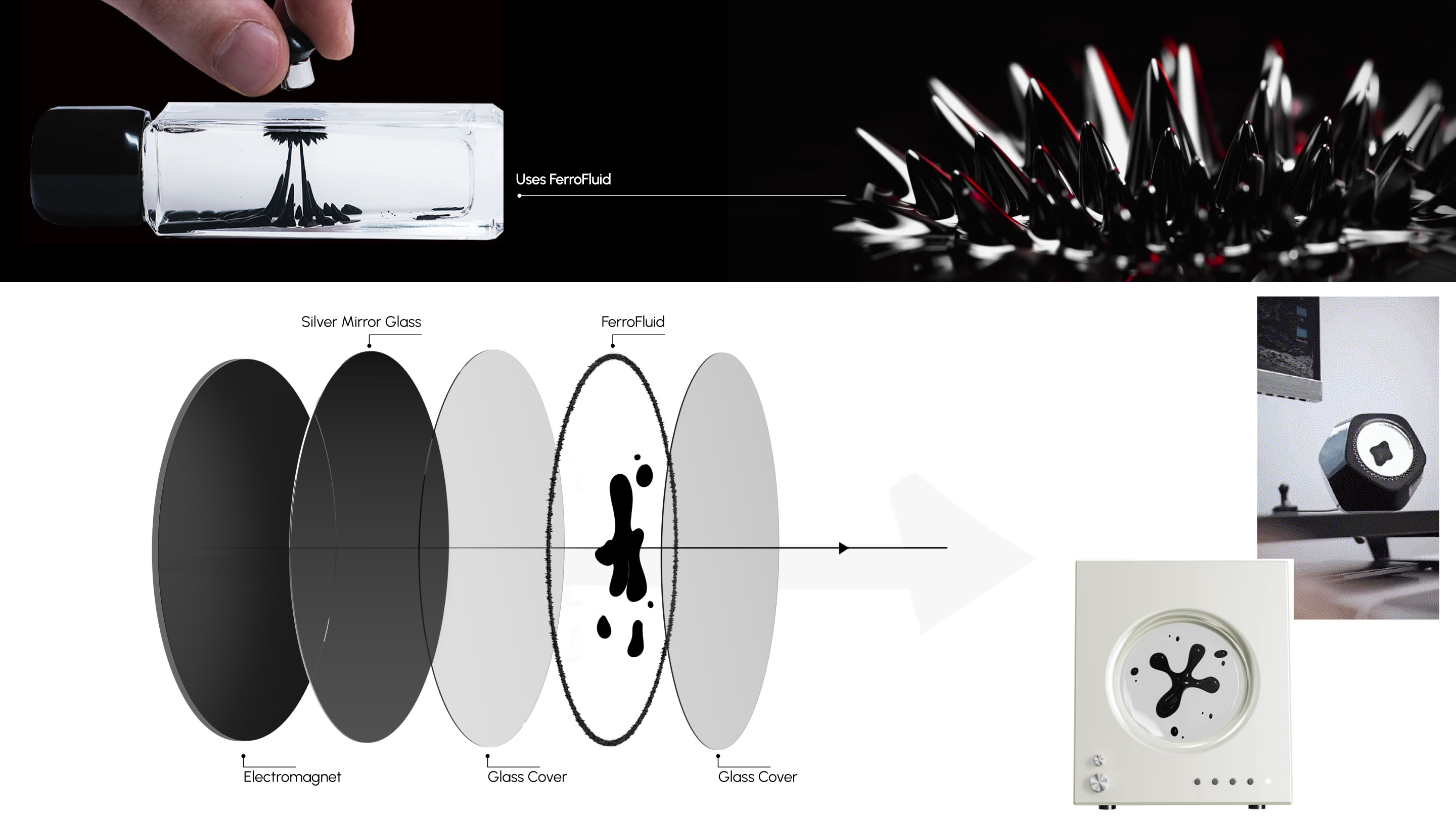 Uses FerroFluid

Silver Mirror Glass

FerroFluid

Electromagnet

Glass Cover

Glass Cover