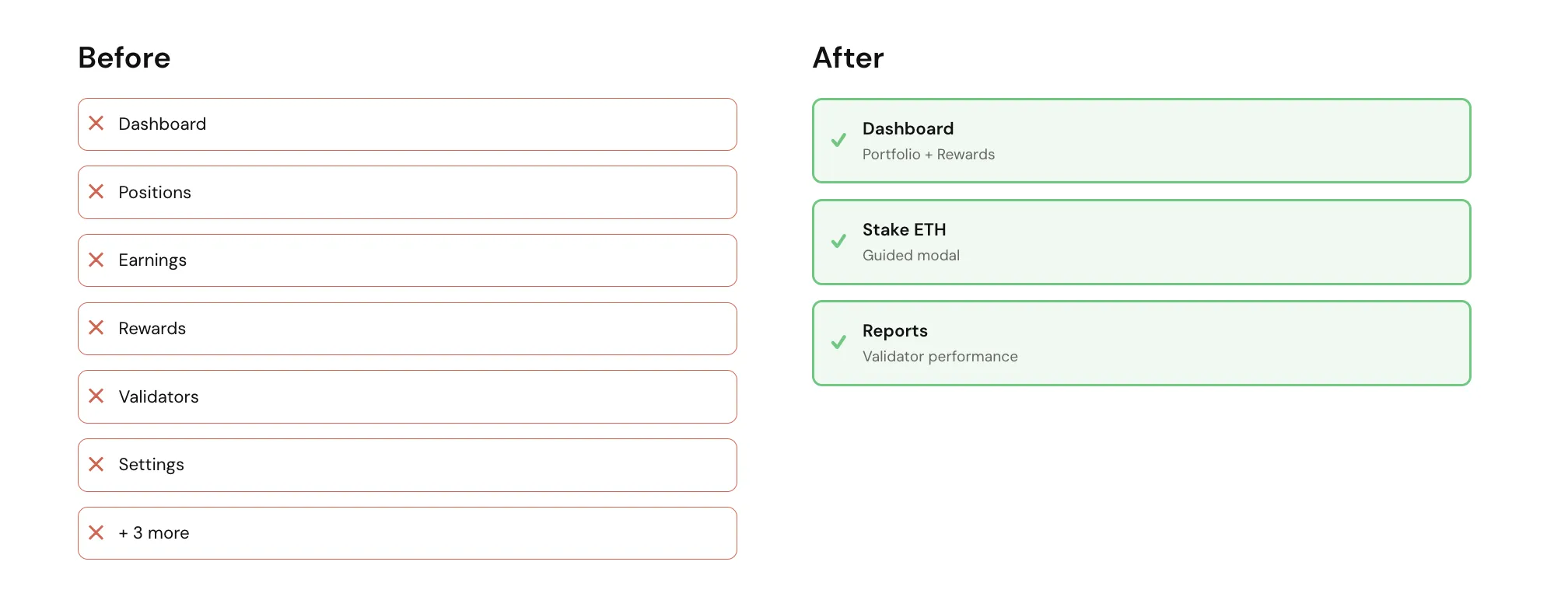 Before

Dashboard

Positions

Earnings

Rewards

Validators

Settings

+ 3 more

After

Dashboard
Portfolio + Rewards

Stake ETH
Guided modal

Reports
Validator performance