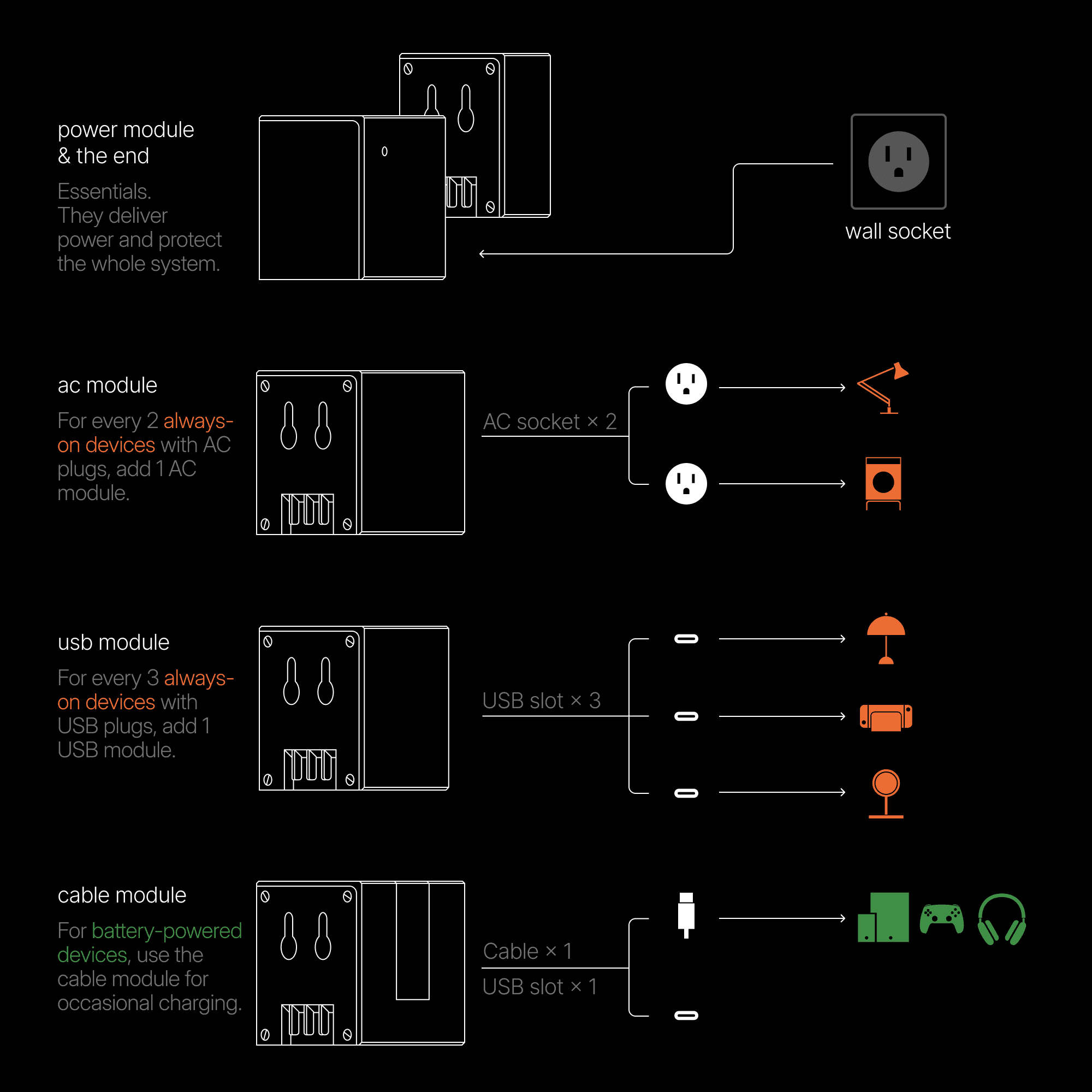 power module & the end

Essentials. They deliver power and protect the whole system.

wall socket

ac module

For every 2 always-on devices with AC plugs, add 1 AC module.

AC socket × 2

usb module

For every 3 always-on devices with USB plugs, add 1 USB module.

USB slot × 3

cable module

For battery-powered devices, use the cable module for occasional charging.

Cable × 1

USB slot × 1