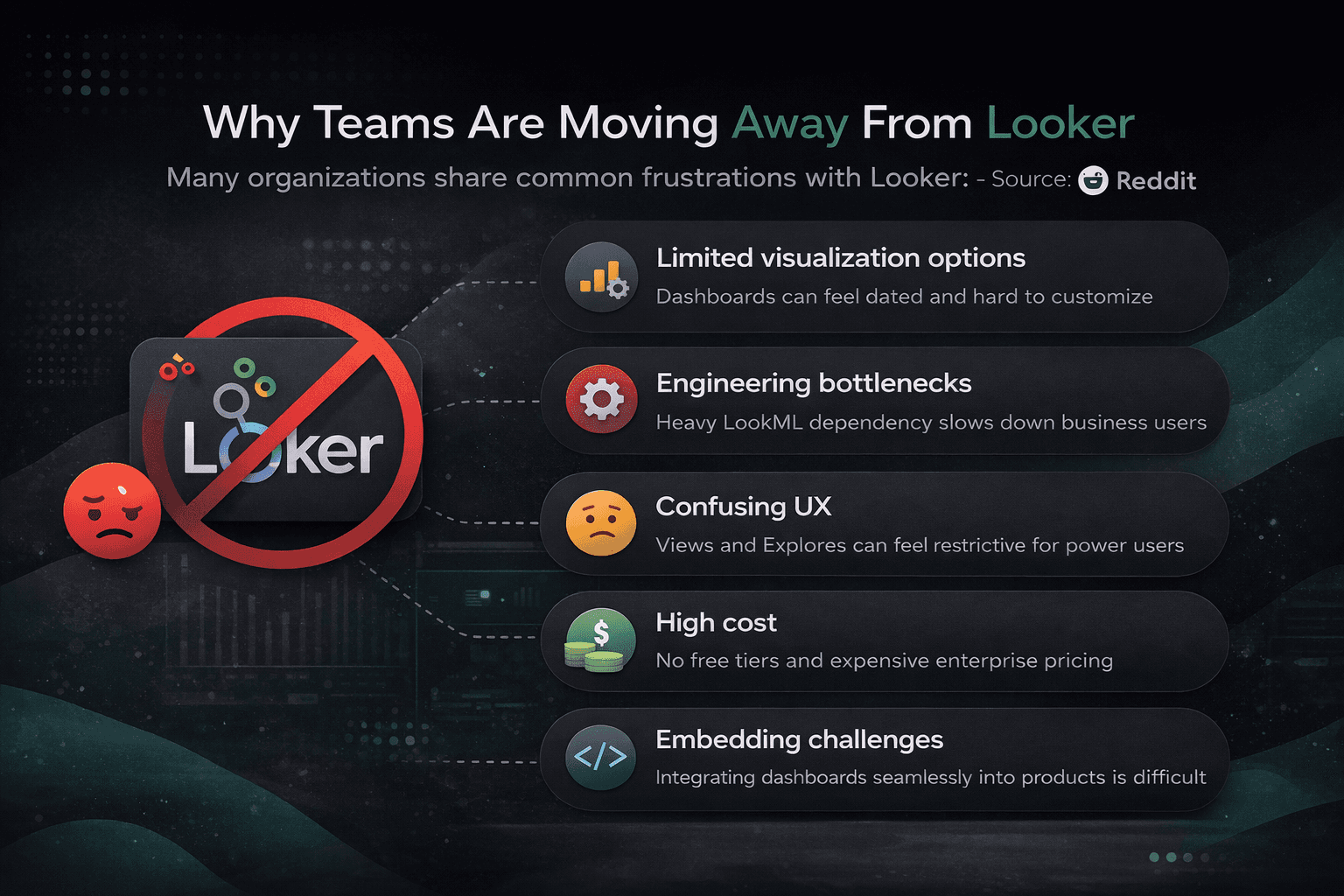 Why Teams Are Moving Away From Looker

Many organizations share common frustrations with Looker: - Source: Reddit

Looker

Limited visualization options
Dashboards can feel dated and hard to customize

Engineering bottlenecks
Heavy LookML dependency slows down business users

Confusing UX
Views and Explores can feel restrictive for power users

High cost
No free tiers and expensive enterprise pricing

Embedding challenges
Integrating dashboards seamlessly into products is difficult