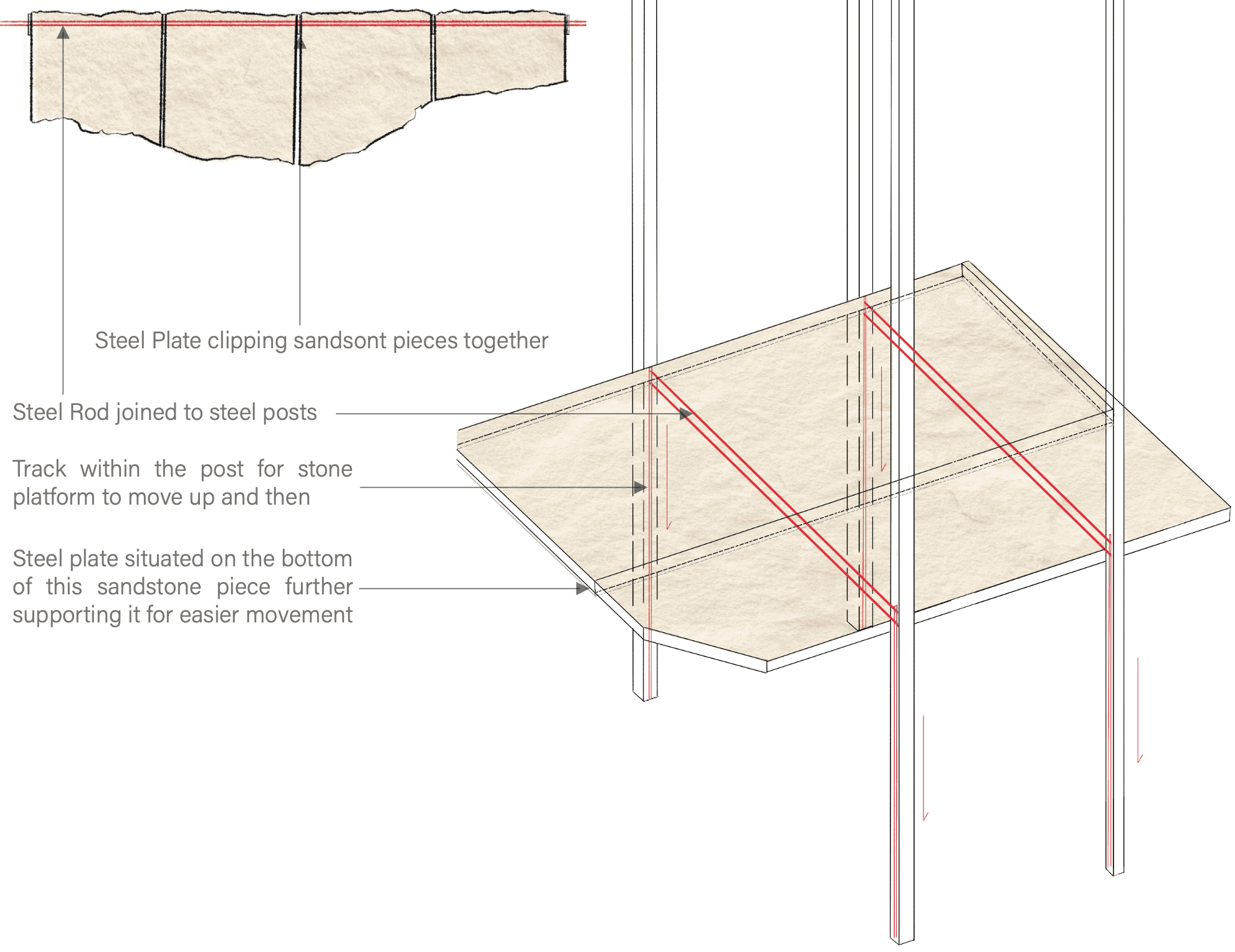 Steel Plate clipping sandsont pieces together

Steel Rod joined to steel posts

Track within the post for stone platform to move up and then

Steel plate situated on the bottom of this sandstone piece further supporting it for easier movement