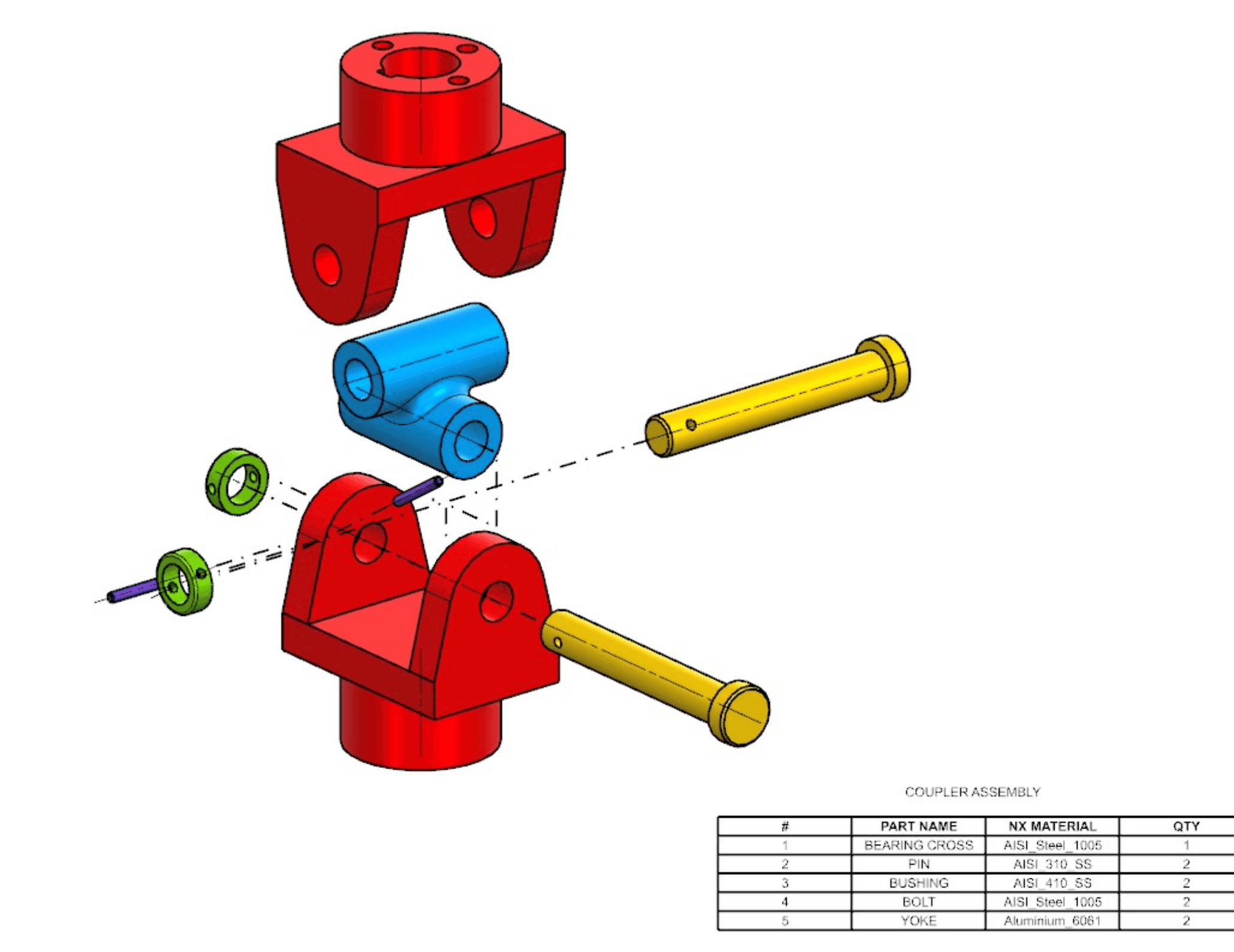 COUPLER ASSEMBLY

| # | PART NAME | NX MATERIAL | QTY |
|---|---|---|---|
| 1 | BEARING CROSS | AISI_Steel_1005 | 1 |
| 2 | PIN | AISI_310_SS | 2 |
| 3 | BUSHING | AISI_410_SS | 2 |
| 4 | BOLT | AISI_Steel_1005 | 2 |
| 5 | YOKE | Aluminium_6061 | 2 |