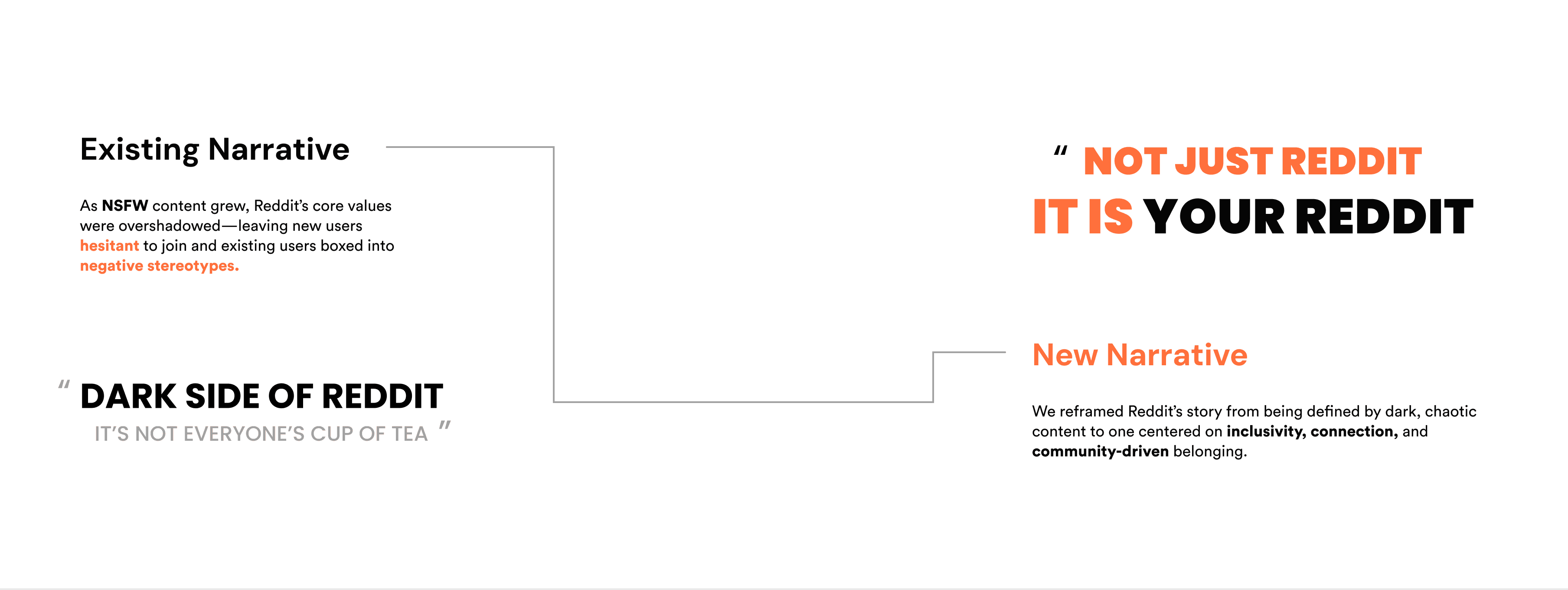 Existing Narrative

As NSFW content grew, Reddit's core values were overshadowed—leaving new users hesitant to join and existing users boxed into negative stereotypes.

" DARK SIDE OF REDDIT
IT'S NOT EVERYONE'S CUP OF TEA "

" NOT JUST REDDIT
IT IS YOUR REDDIT

New Narrative

We reframed Reddit's story from being defined by dark, chaotic content to one centered on inclusivity, connection, and community-driven belonging.