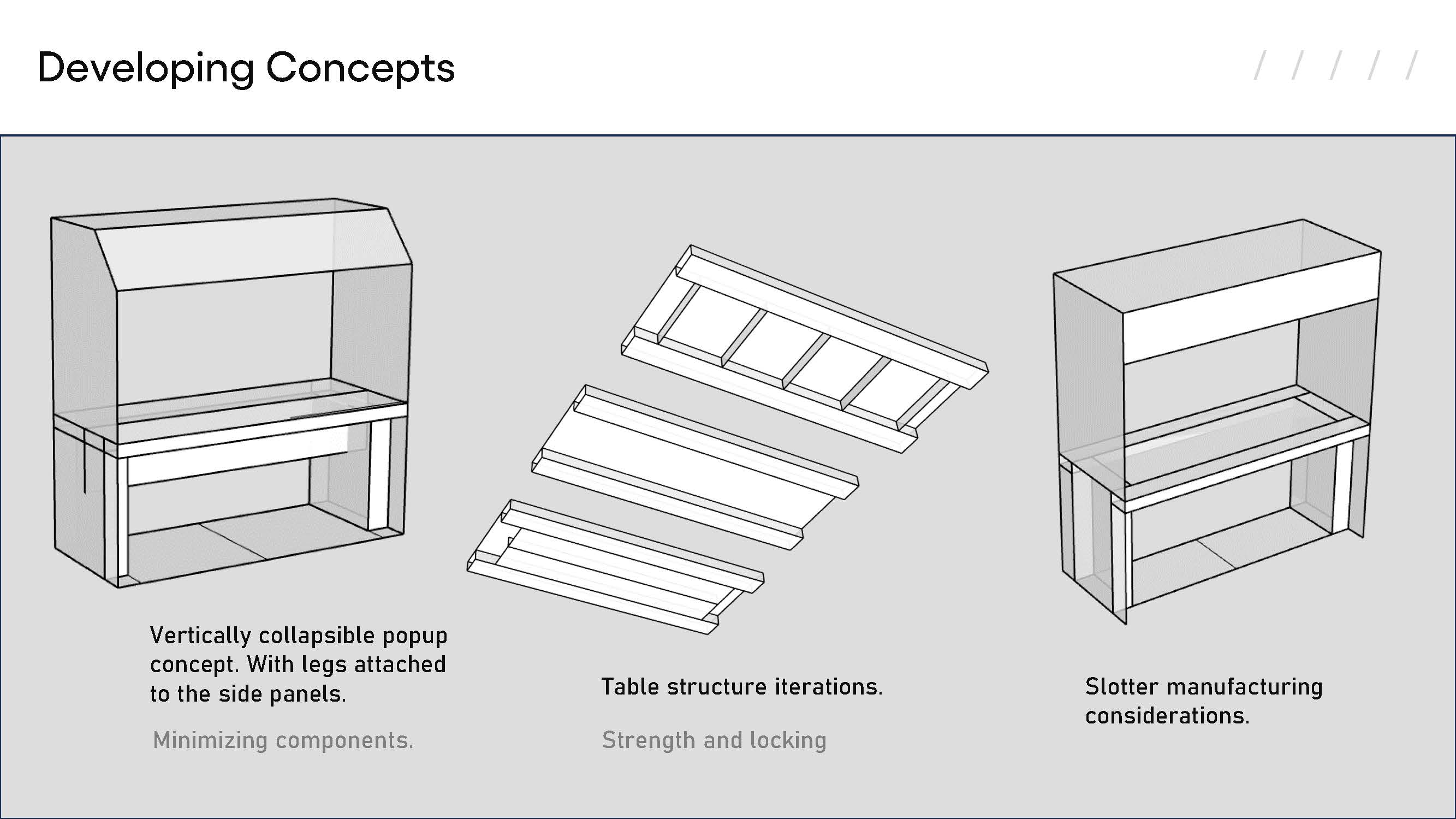 Developing Concepts

/ / / / /

Vertically collapsible popup concept. With legs attached to the side panels.

Minimizing components.

Table structure iterations.

Strength and locking

Slotter manufacturing considerations.