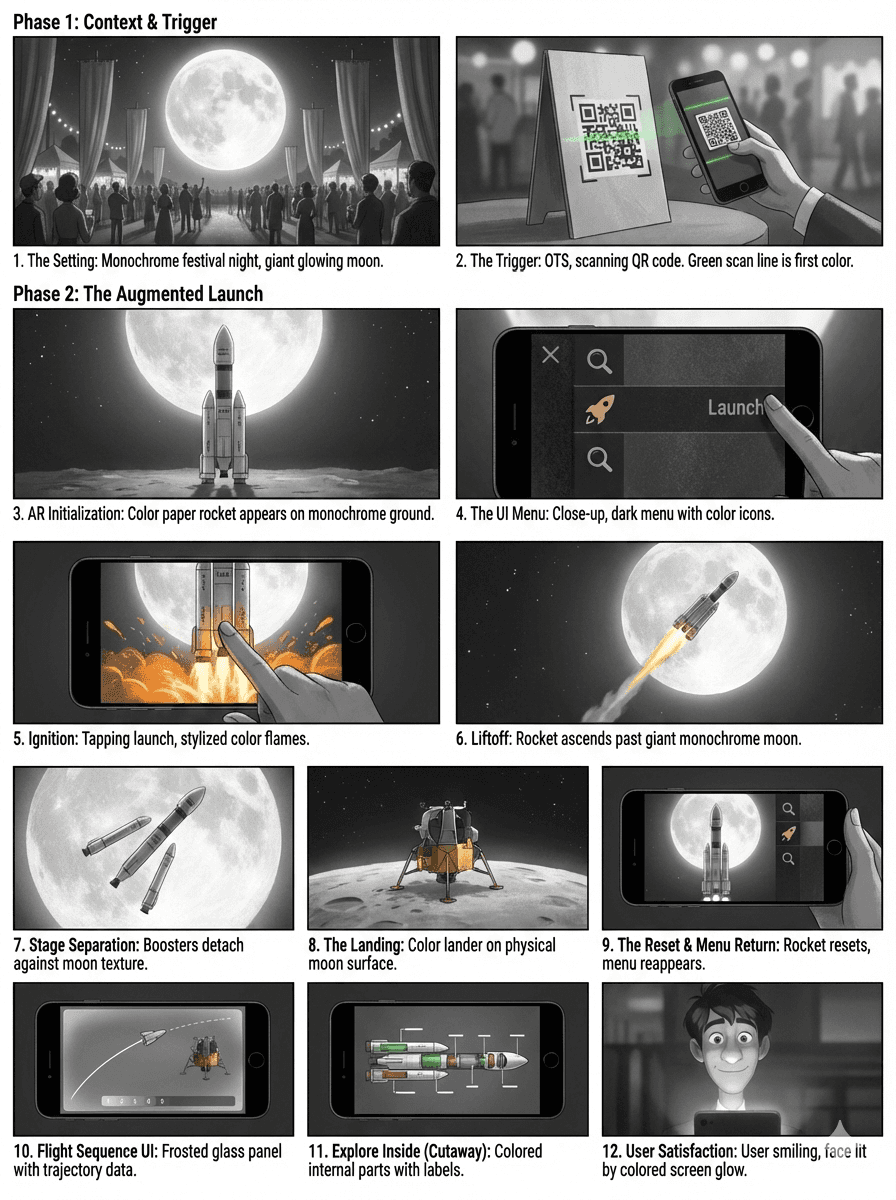 Phase 1: Context & Trigger

1. The Setting: Monochrome festival night, giant glowing moon.

2. The Trigger: OTS, scanning QR code. Green scan line is first color.

Phase 2: The Augmented Launch

3. AR Initialization: Color paper rocket appears on monochrome ground.

Launch

4. The UI Menu: Close-up, dark menu with color icons.

5. Ignition: Tapping launch, stylized color flames.

6. Liftoff: Rocket ascends past giant monochrome moon.

7. Stage Separation: Boosters detach against moon texture.

8. The Landing: Color lander on physical moon surface.

9. The Reset & Menu Return: Rocket resets, menu reappears.

10. Flight Sequence UI: Frosted glass panel with trajectory data.

11. Explore Inside (Cutaway): Colored internal parts with labels.

12. User Satisfaction: User smiling, face lit by colored screen glow.