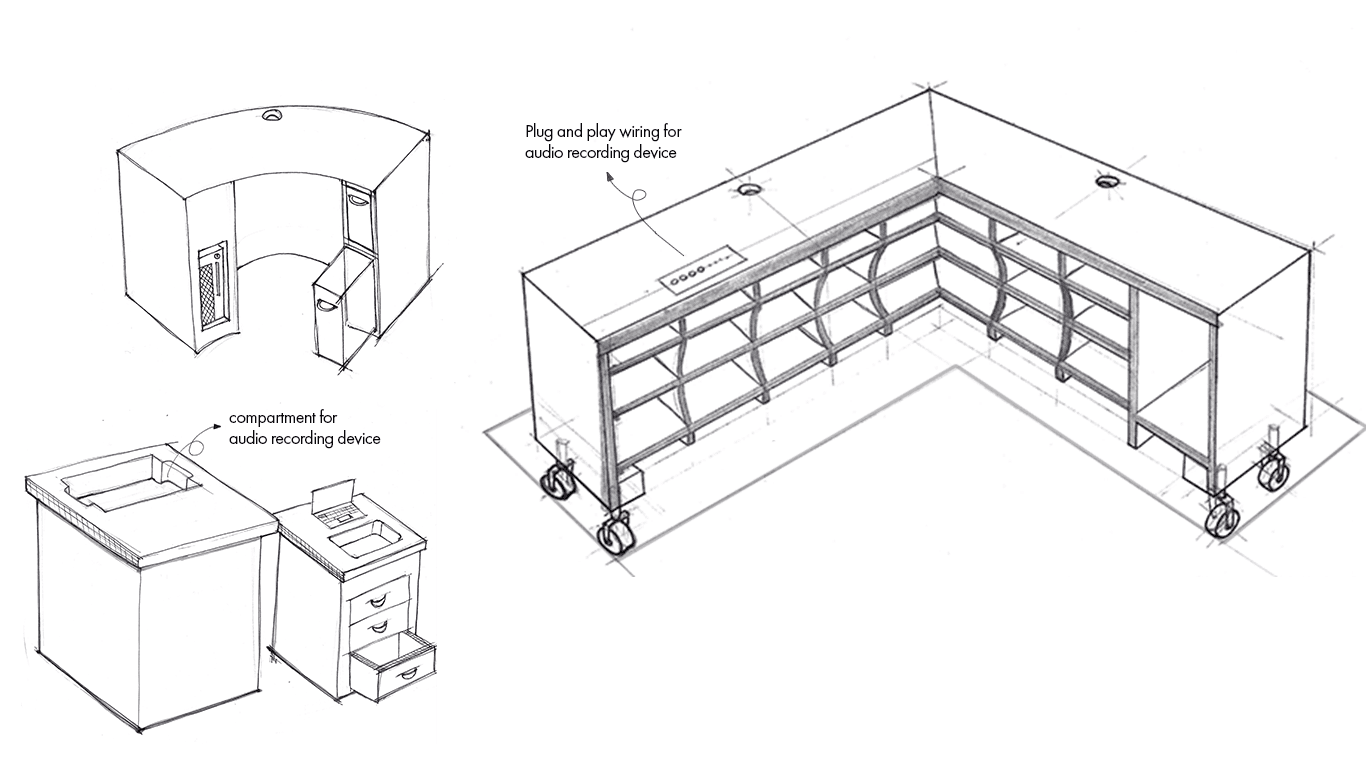 Plug and play wiring for audio recording device

compartment for audio recording device