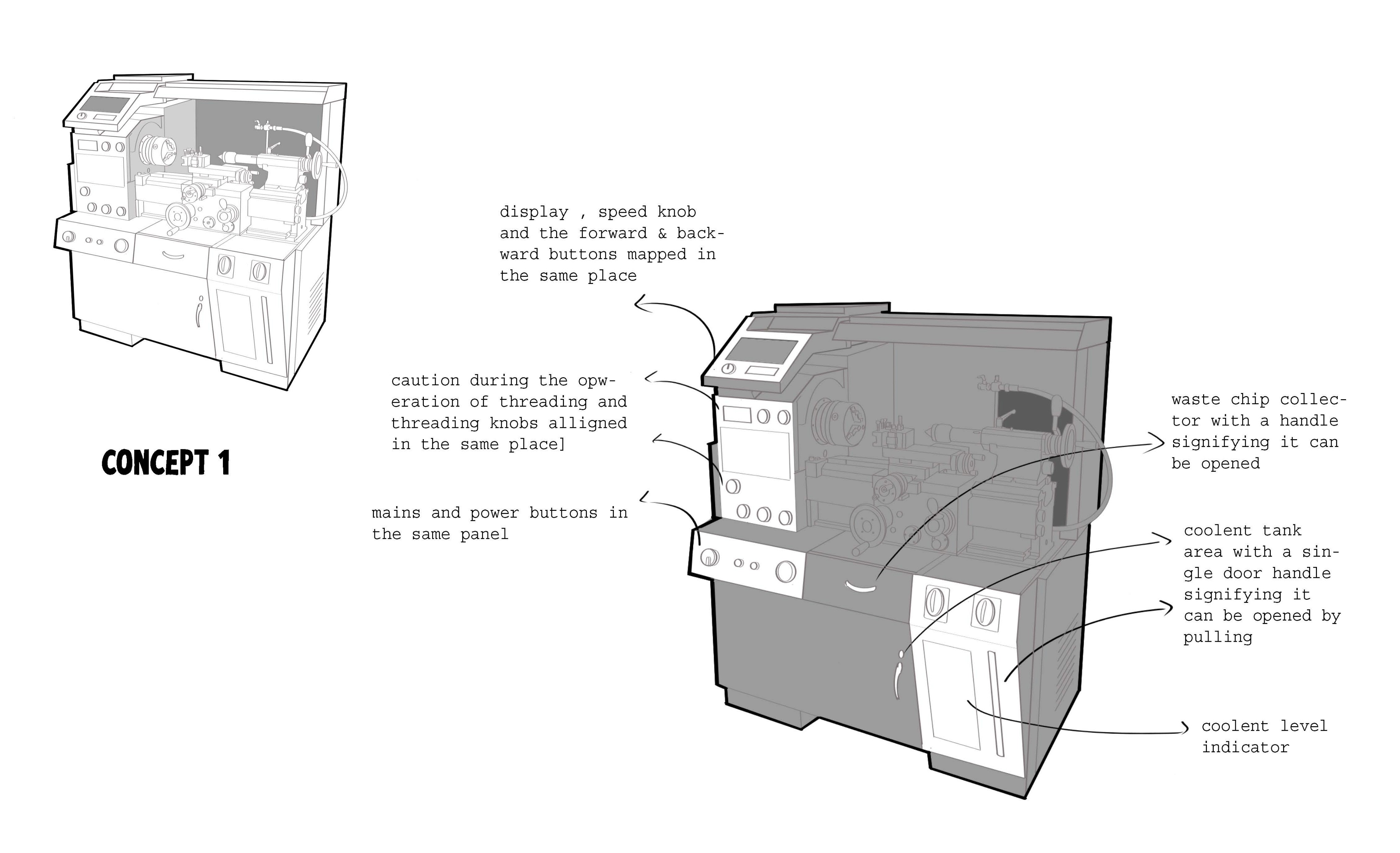 CONCEPT 1

display , speed knob and the forward & backward buttons mapped in the same place

caution during the opweration of threading and threading knobs alligned in the same place]

mains and power buttons in the same panel

waste chip collector with a handle signifying it can be opened

coolent tank area with a single door handle signifying it can be opened by pulling

coolent level indicator