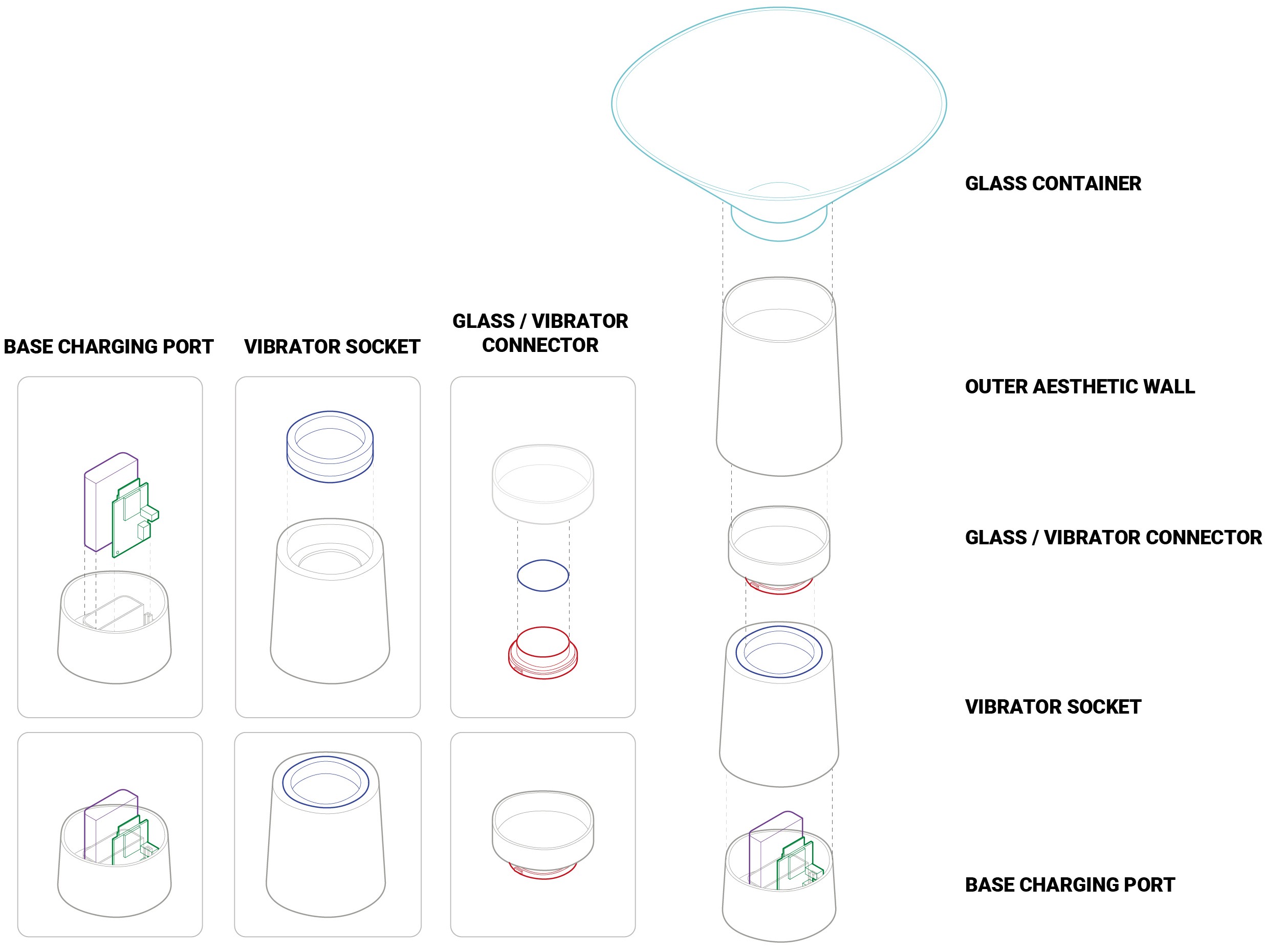 BASE CHARGING PORT

VIBRATOR SOCKET

GLASS / VIBRATOR CONNECTOR

GLASS CONTAINER

OUTER AESTHETIC WALL

GLASS / VIBRATOR CONNECTOR

VIBRATOR SOCKET

BASE CHARGING PORT