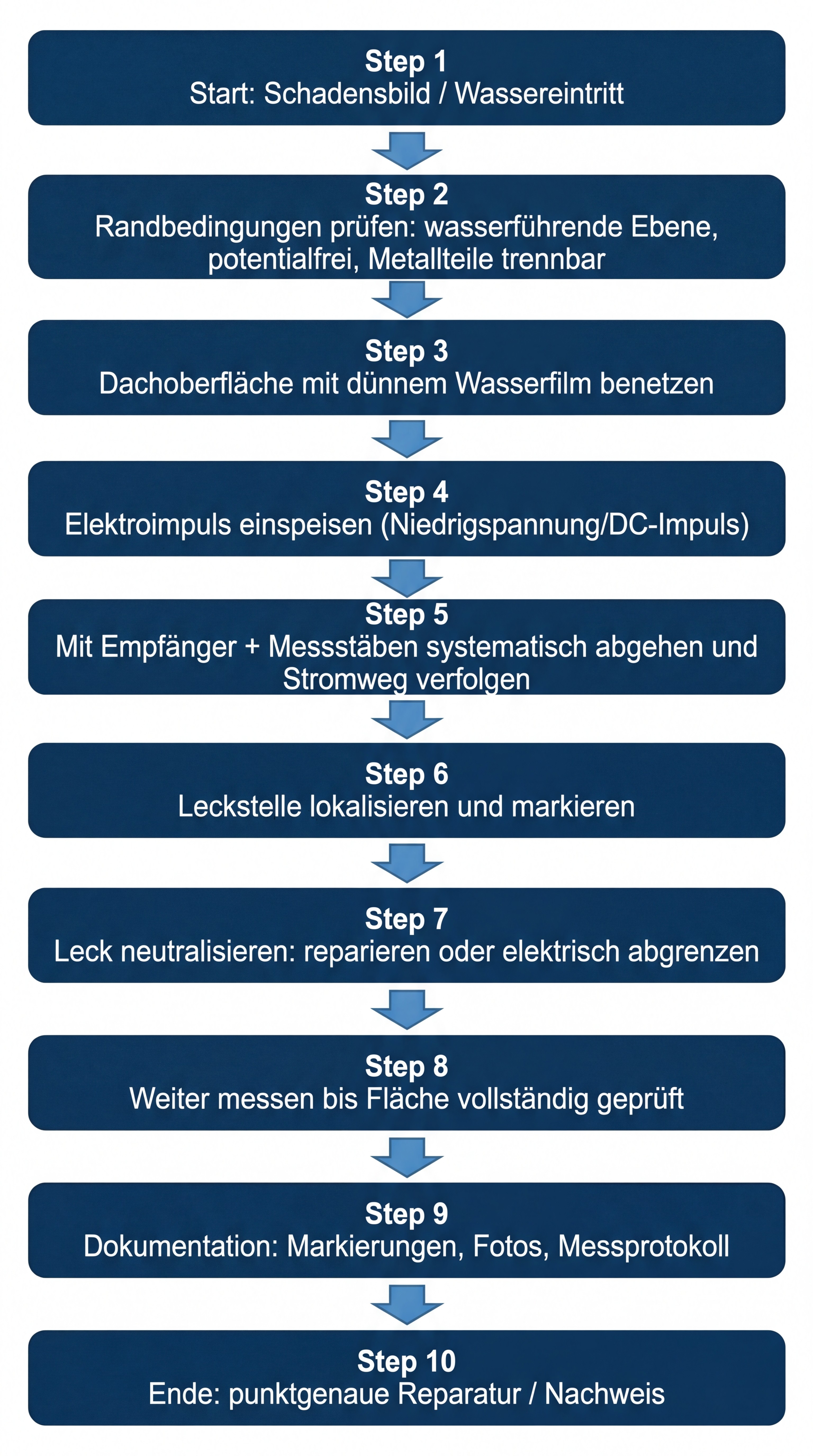 Step 1
Start: Schadensbild / Wassereintritt

Step 2
Randbedingungen prüfen: wasserführende Ebene, potentialfrei, Metallteile trennbar

Step 3
Dachoberfläche mit dünnem Wasserfilm benetzen

Step 4
Elektroimpuls einspeisen (Niedrigspannung/DC-Impuls)

Step 5
Mit Empfänger + Messstäben systematisch abgehen und Stromweg verfolgen

Step 6
Leckstelle lokalisieren und markieren

Step 7
Leck neutralisieren: reparieren oder elektrisch abgrenzen

Step 8
Weiter messen bis Fläche vollständig geprüft

Step 9
Dokumentation: Markierungen, Fotos, Messprotokoll

Step 10
Ende: punktgenaue Reparatur / Nachweis