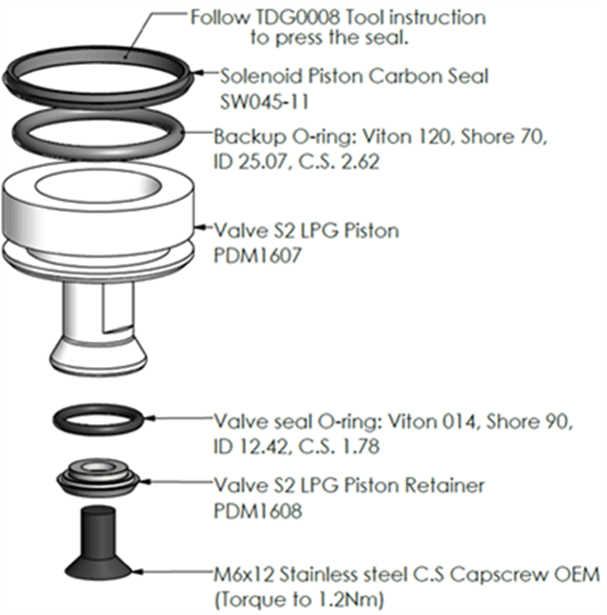 Follow TDG0008 Tool instruction
to press the seal.

Solenoid Piston Carbon Seal
SW045-11

Backup O-ring: Viton 120, Shore 70,
ID 25.07, C.S. 2.62

Valve S2 LPG Piston
PDM1607

Valve seal O-ring: Viton 014, Shore 90,
ID 12.42, C.S. 1.78

Valve S2 LPG Piston Retainer
PDM1608

M6x12 Stainless steel C.S Capscrew OEM
(Torque to 1.2Nm)