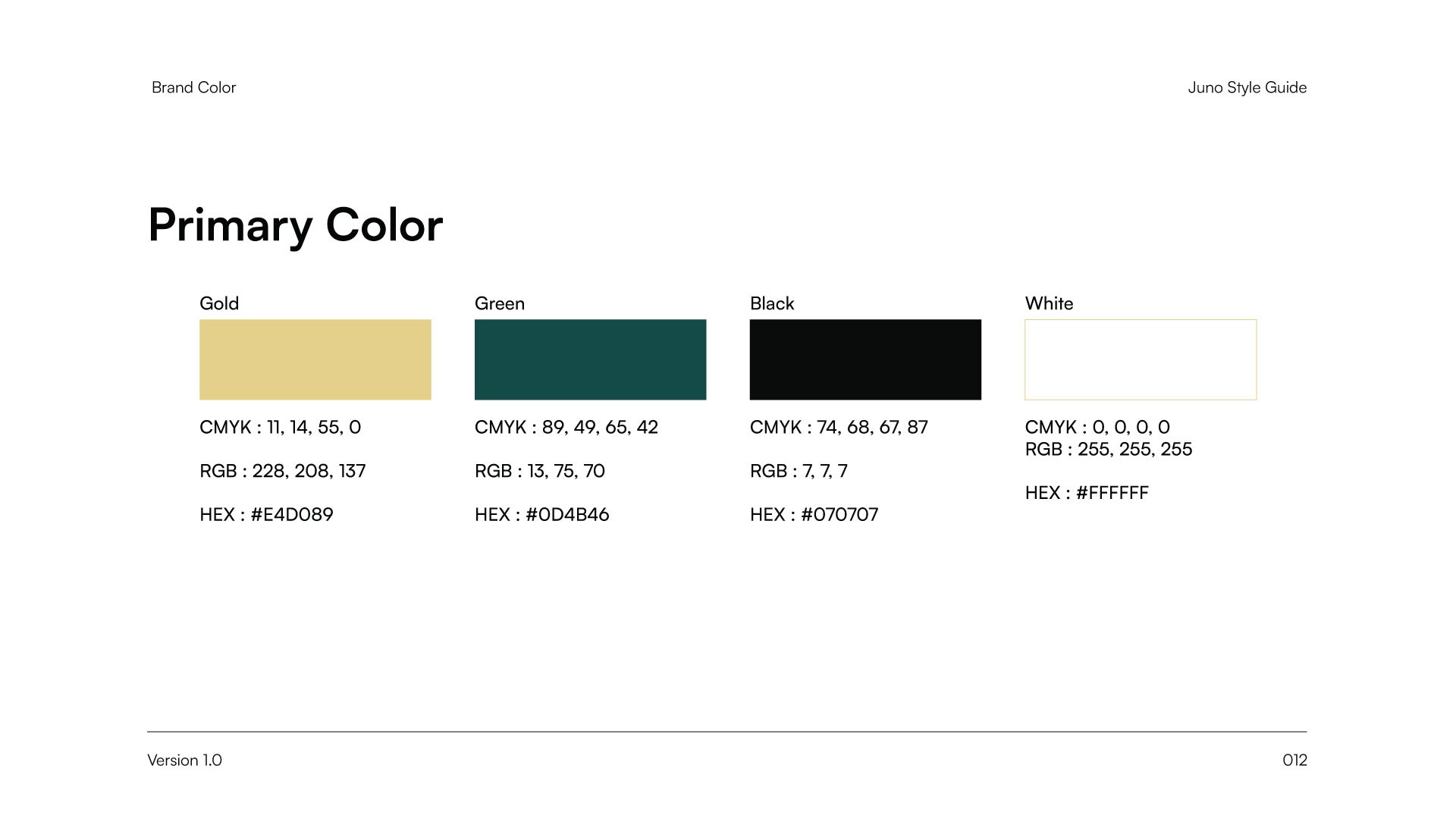 Brand Color

Juno Style Guide

Primary Color

Gold

CMYK : 11, 14, 55, 0

RGB : 228, 208, 137

HEX : #E4D089

Green

CMYK : 89, 49, 65, 42

RGB : 13, 75, 70

HEX : #0D4B46

Black

CMYK : 74, 68, 67, 87

RGB : 7, 7, 7

HEX : #070707

White

CMYK : 0, 0, 0, 0
RGB : 255, 255, 255

HEX : #FFFFFF

Version 1.0

012