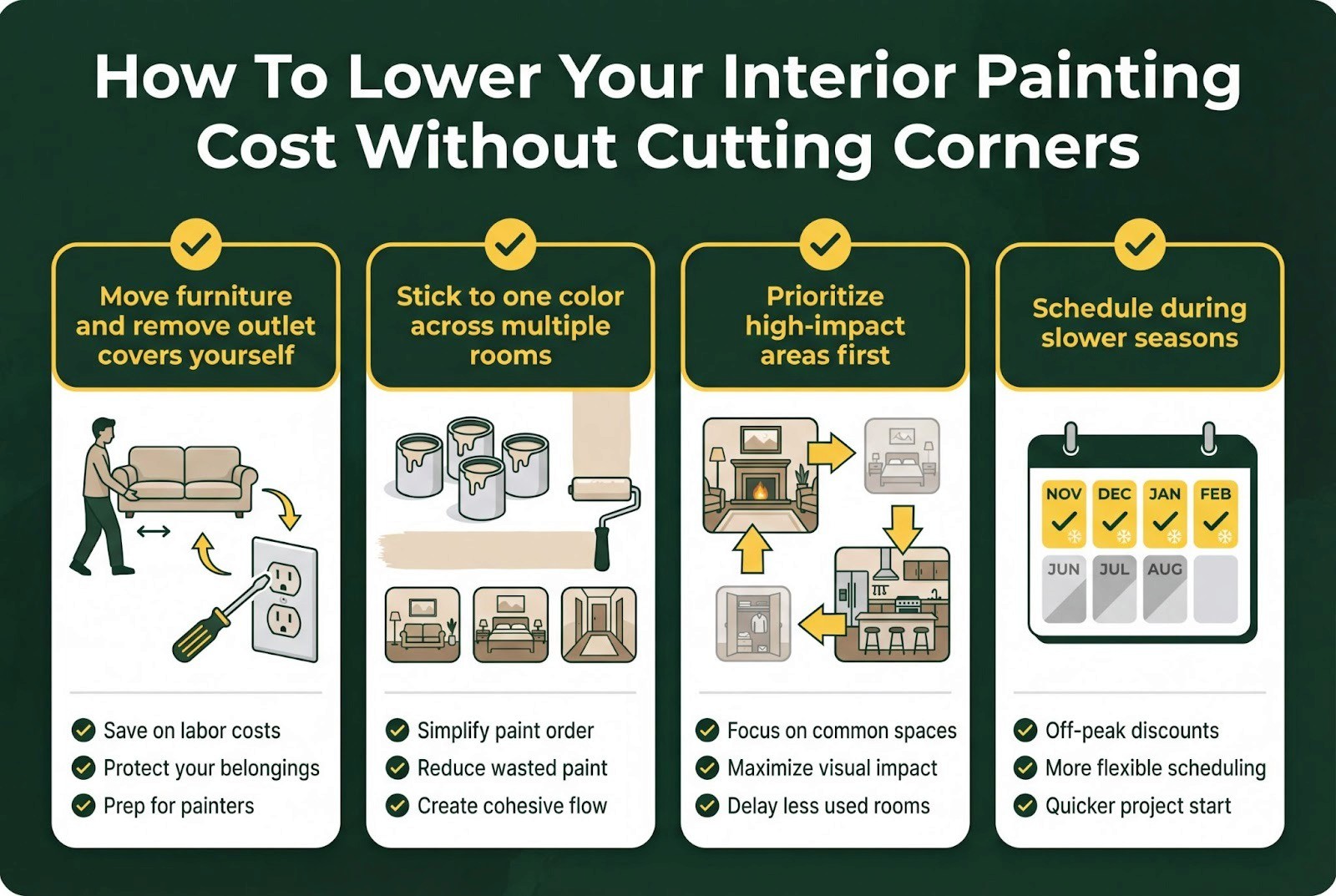 How To Lower Your Interior Painting Cost Without Cutting Corners

Move furniture and remove outlet covers yourself

Save on labor costs
Protect your belongings
Prep for painters

Stick to one color across multiple rooms

Simplify paint order
Reduce wasted paint
Create cohesive flow

Prioritize high-impact areas first

Focus on common spaces
Maximize visual impact
Delay less used rooms

Schedule during slower seasons

NOV
DEC
JAN
FEB
JUN
JUL
AUG

Off-peak discounts
More flexible scheduling
Quicker project start