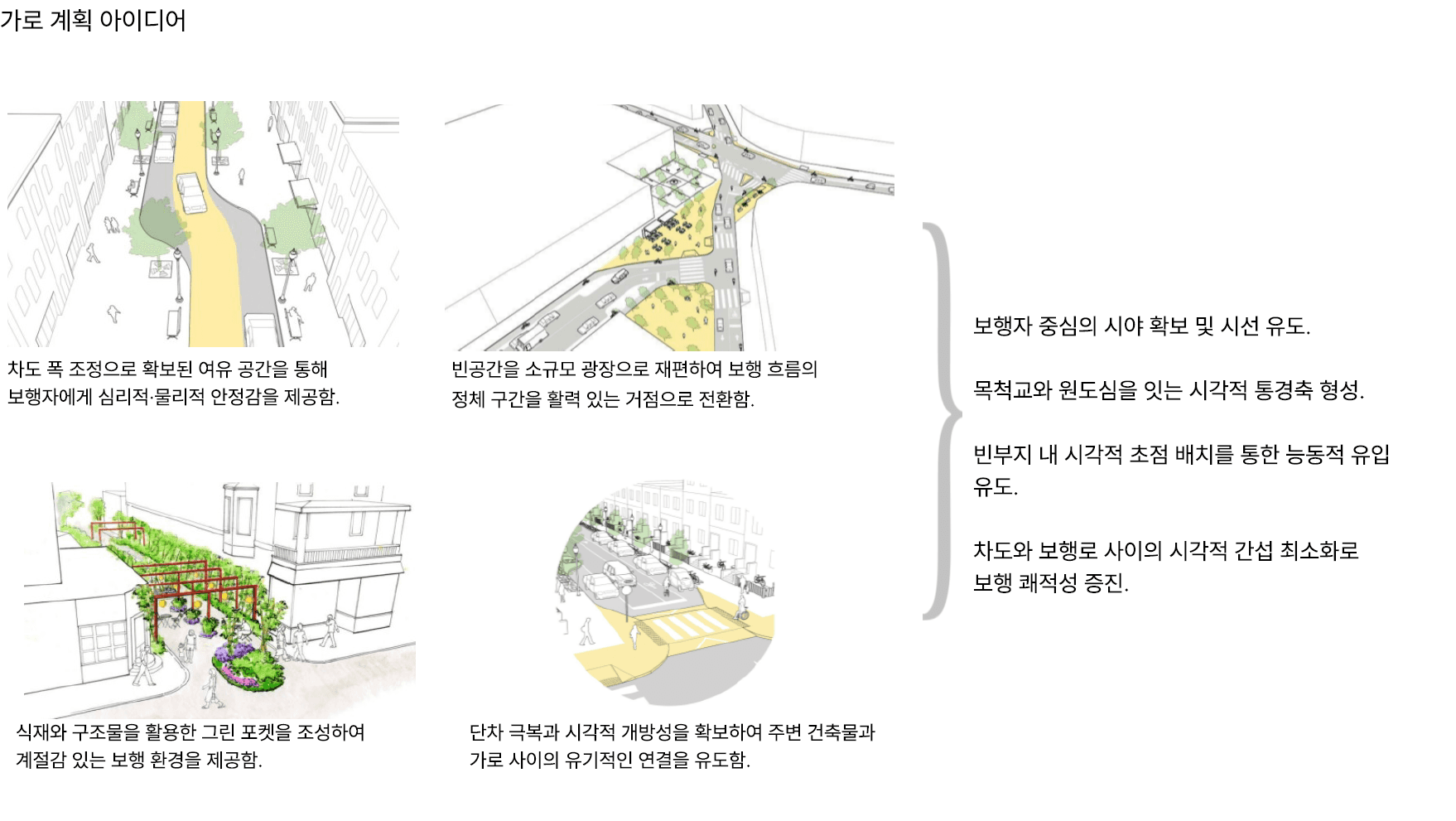 가로 계획 아이디어

차도 폭 조정으로 확보된 여유 공간을 통해 보행자에게 심리적·물리적 안정감을 제공함.

빈공간을 소규모 광장으로 재편하여 보행 흐름의 정체 구간을 활력 있는 거점으로 전환함.

식재와 구조물을 활용한 그린 포켓을 조성하여 계절감 있는 보행 환경을 제공함.

단차 극복과 시각적 개방성을 확보하여 주변 건축물과 가로 사이의 유기적인 연결을 유도함.

보행자 중심의 시야 확보 및 시선 유도.

목척교와 원도심을 잇는 시각적 통경축 형성.

빈부지 내 시각적 초점 배치를 통한 능동적 유입 유도.

차도와 보행로 사이의 시각적 간섭 최소화로 보행 쾌적성 증진.