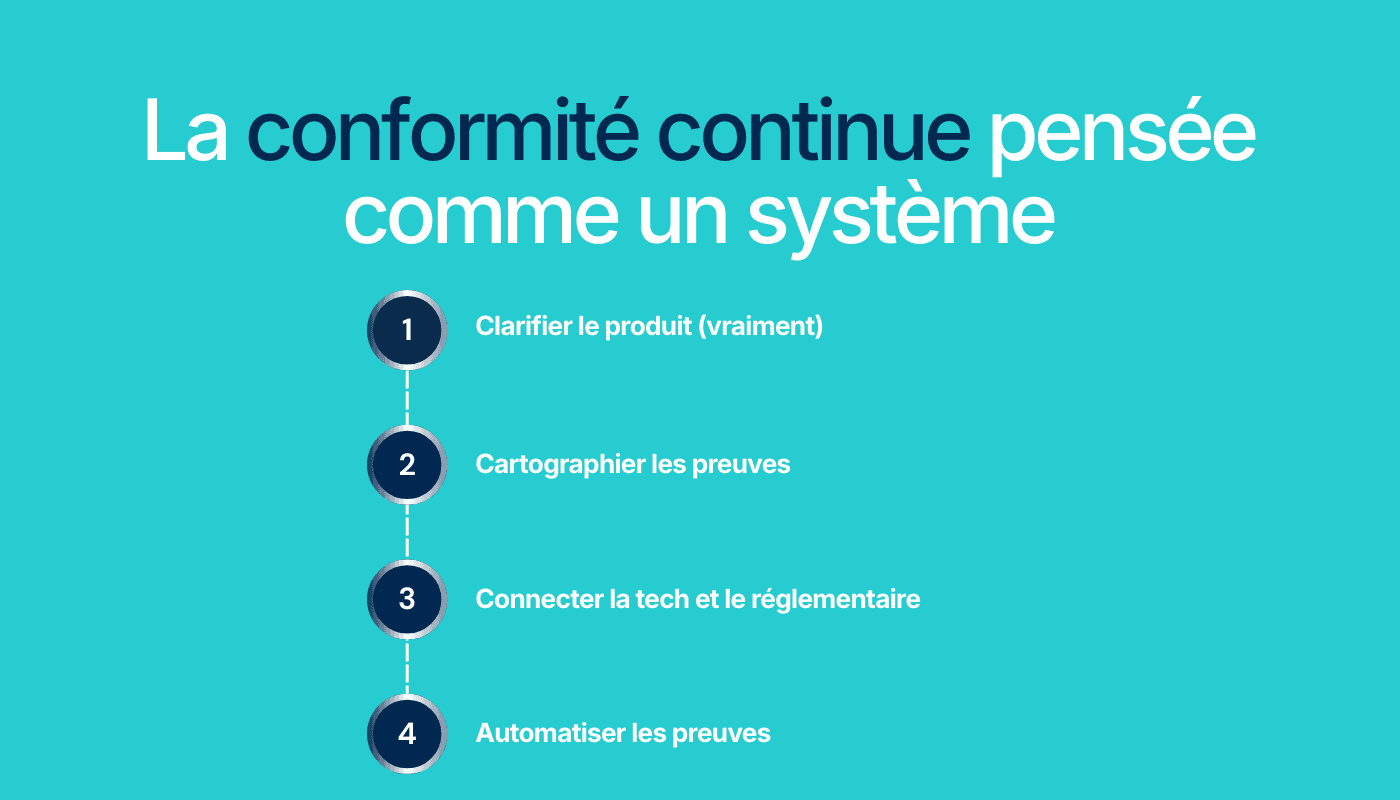 La conformité continue pensée comme un système

1 Clarifier le produit (vraiment)

2 Cartographier les preuves

3 Connecter la tech et le réglementaire

4 Automatiser les preuves