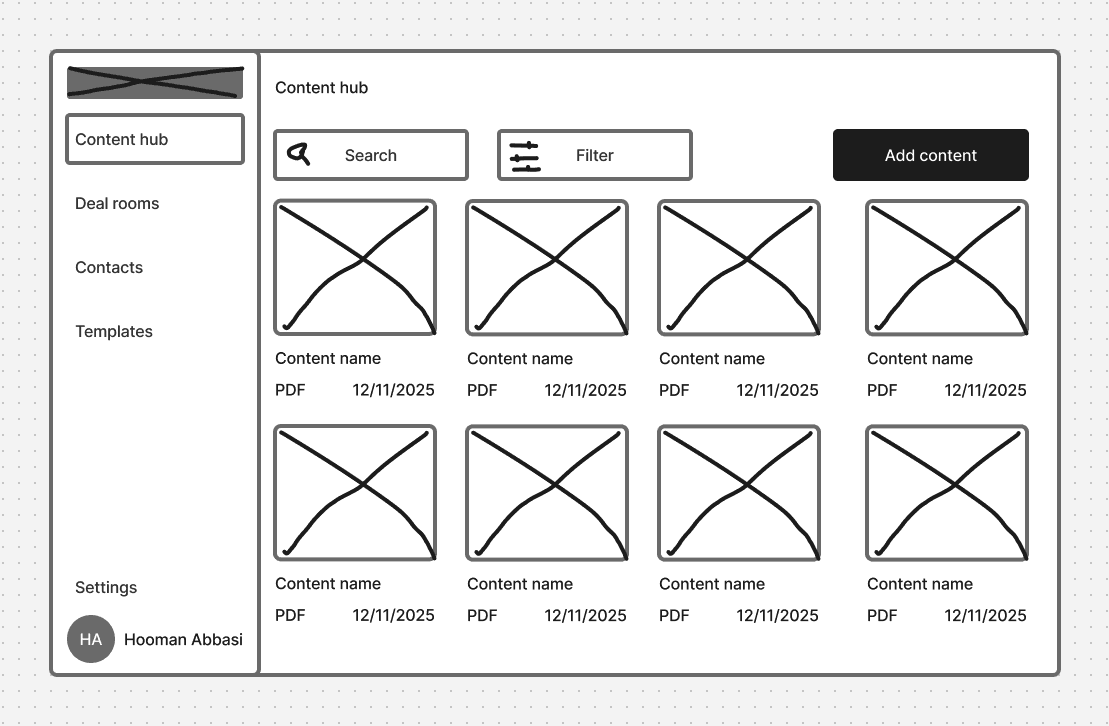 Content hub

Deal rooms

Contacts

Templates

Settings

HA Hooman Abbasi

Content hub

Search

Filter

Add content

Content name
PDF 12/11/2025

Content name
PDF 12/11/2025

Content name
PDF 12/11/2025

Content name
PDF 12/11/2025

Content name
PDF 12/11/2025

Content name
PDF 12/11/2025

Content name
PDF 12/11/2025

Content name
PDF 12/11/2025