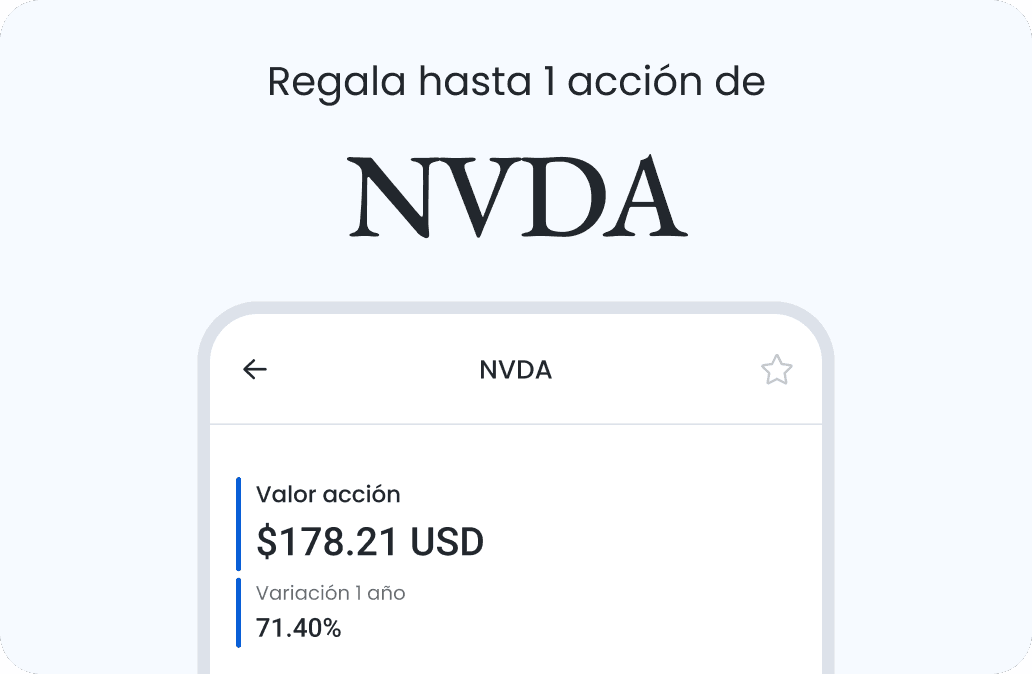 Regala hasta 1 acción de

NVDA

NVDA

Valor acción
$178.21 USD

Variación 1 año
71.40%