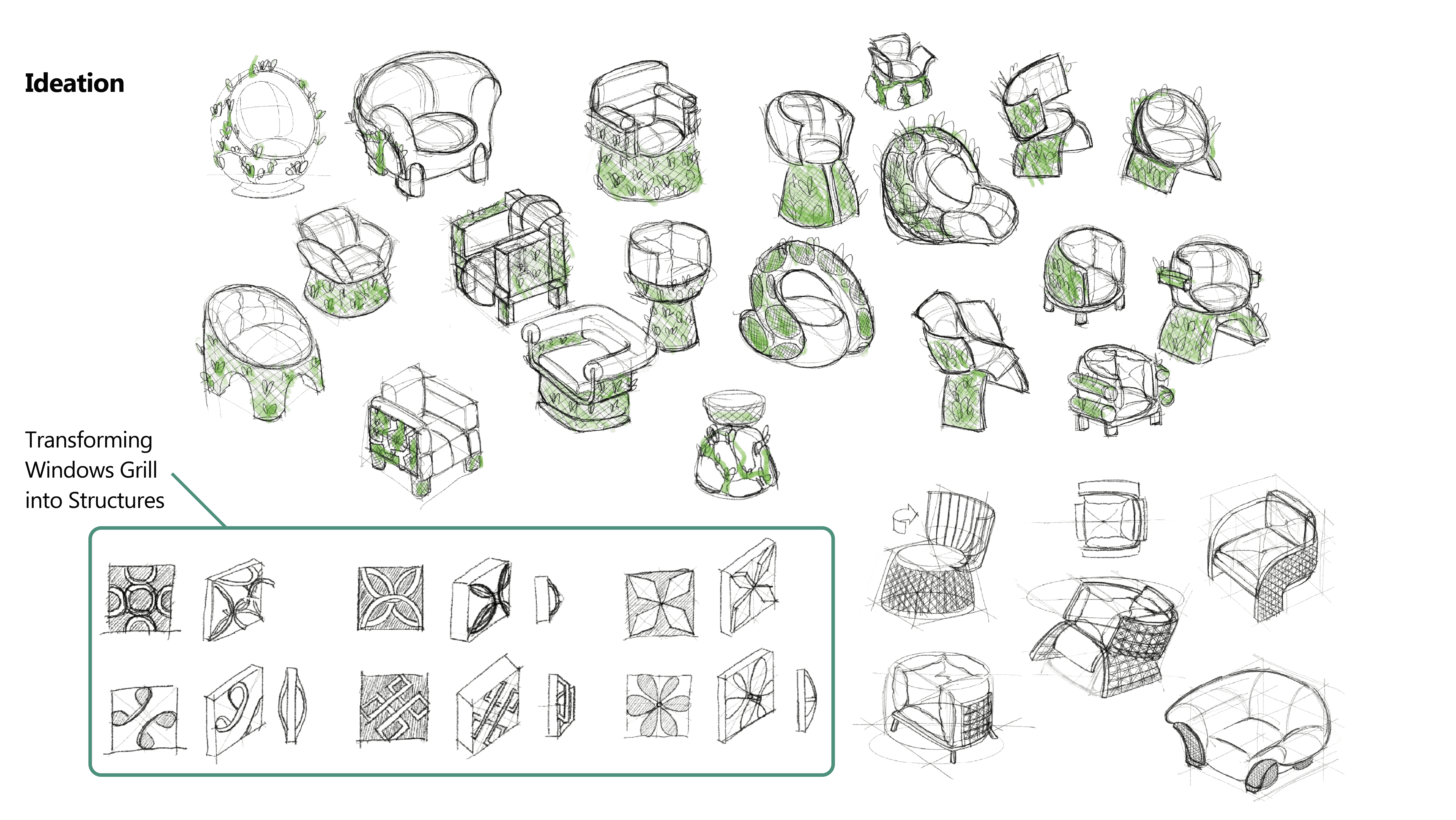 Ideation

Transforming Windows Grill into Structures