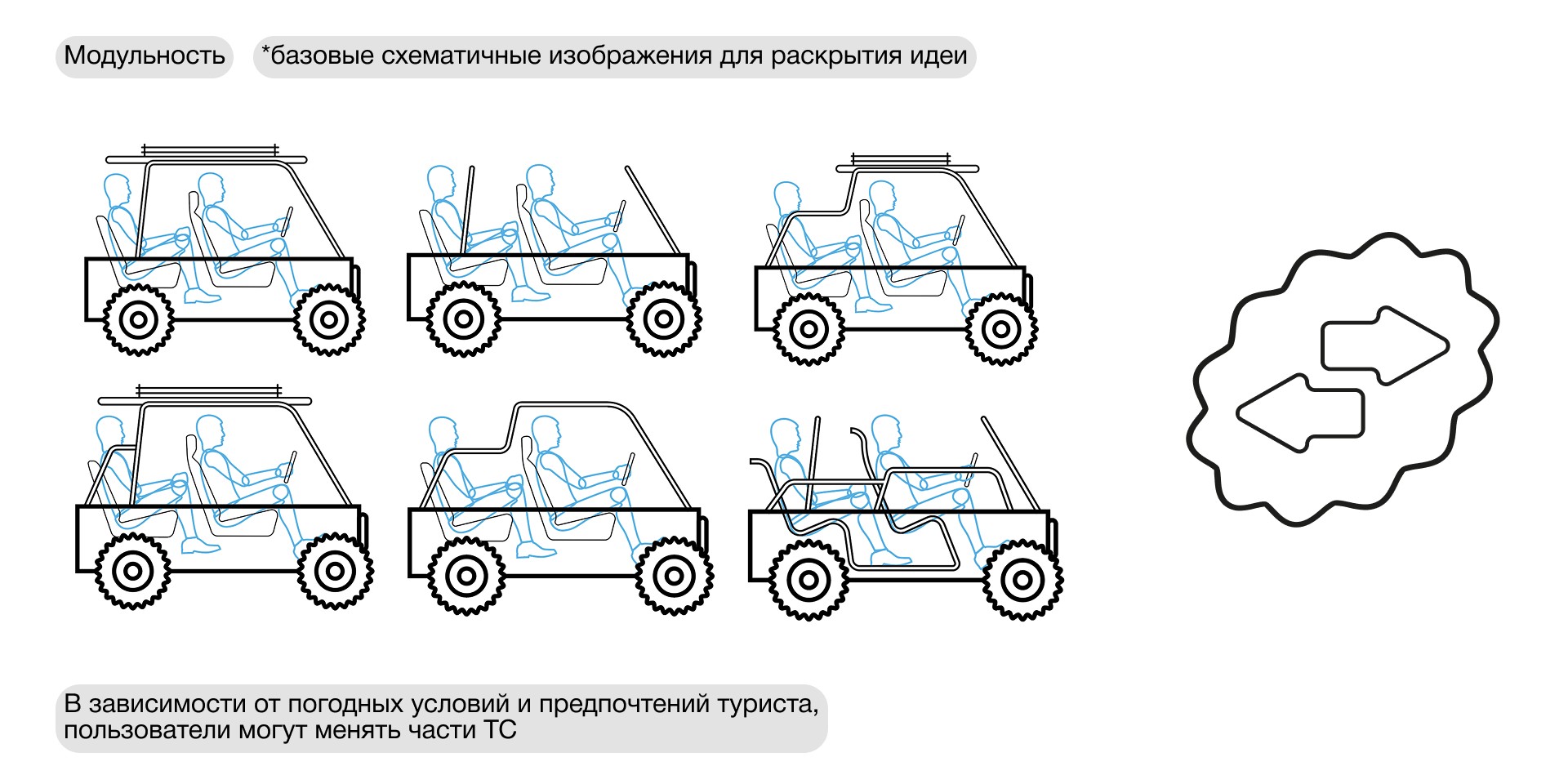 Модульность

*базовые схематичные изображения для раскрытия идеи

В зависимости от погодных условий и предпочтений туриста, пользователи могут менять части ТС