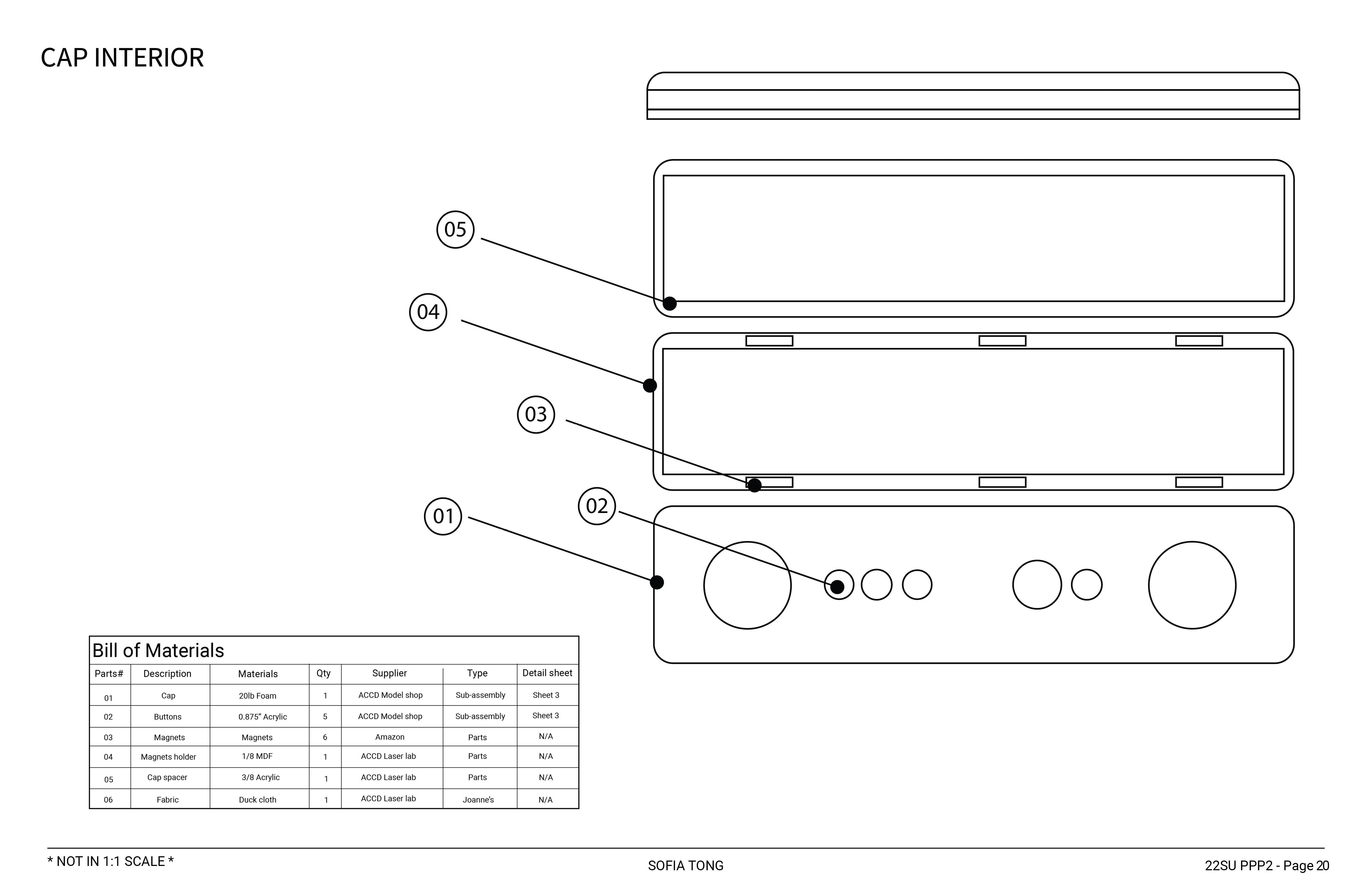 CAP INTERIOR

05

04

03

02

01

Bill of Materials

| Parts# | Description | Materials | Qty | Supplier | Type | Detail sheet |
|---|---|---|---|---|---|---|
| 01 | Cap | 20lb Foam | 1 | ACCD Model shop | Sub-assembly | Sheet 3 |
| 02 | Buttons | 0.875" Acrylic | 5 | ACCD Model shop | Sub-assembly | Sheet 3 |
| 03 | Magnets | Magnets | 6 | Amazon | Parts | N/A |
| 04 | Magnets holder | 1/8 MDF | 1 | ACCD Laser lab | Parts | N/A |
| 05 | Cap spacer | 3/8 Acrylic | 1 | ACCD Laser lab | Parts | N/A |
| 06 | Fabric | Duck cloth | 1 | ACCD Laser lab | Joanne's | N/A |

* NOT IN 1:1 SCALE *

SOFIA TONG

22SU PPP2 - Page 20