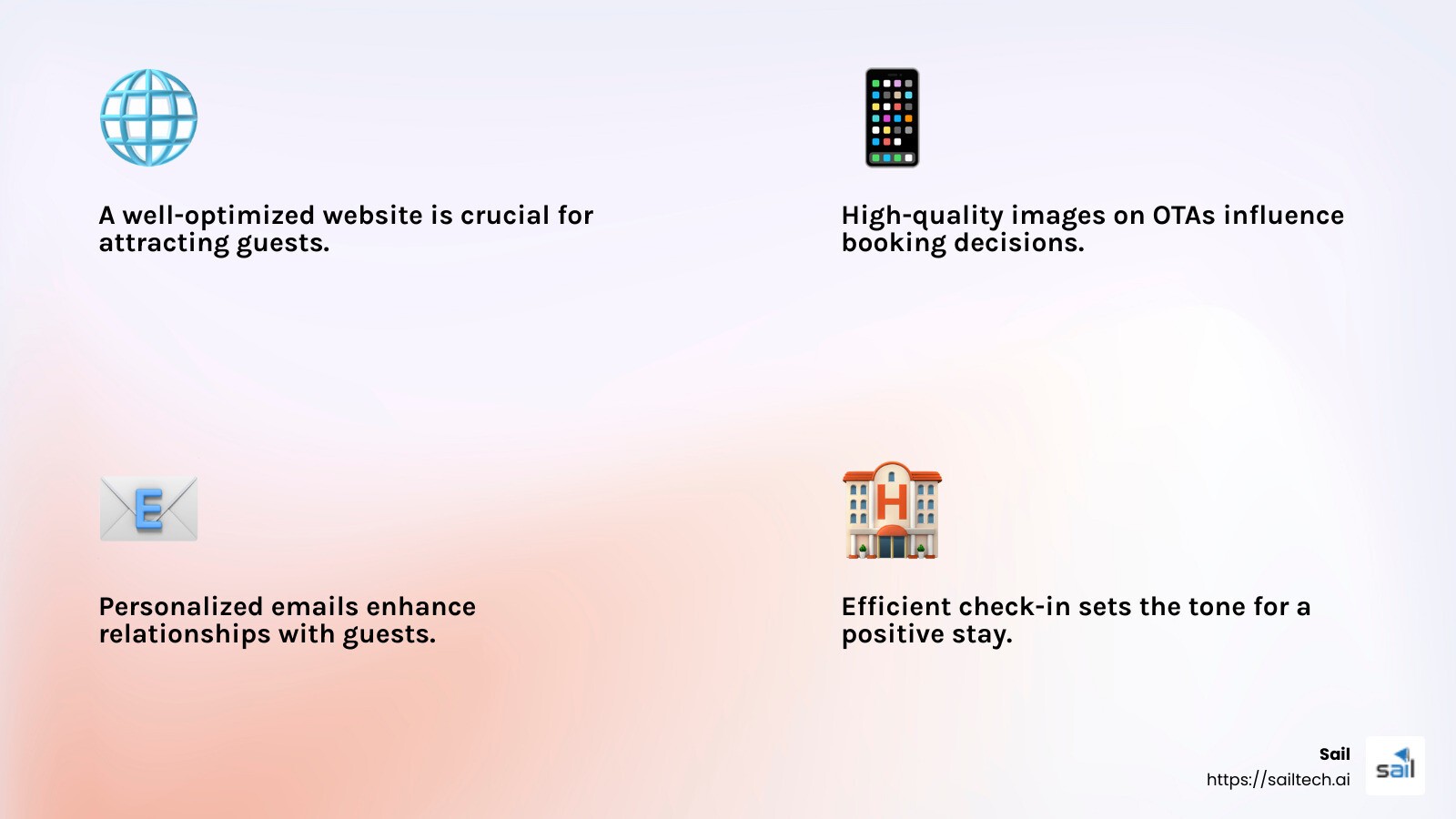 A well-optimized website is crucial for attracting guests.

High-quality images on OTAs influence booking decisions.

E

Personalized emails enhance relationships with guests.

H

Efficient check-in sets the tone for a positive stay.

Sail
https://sailtech.ai

sail