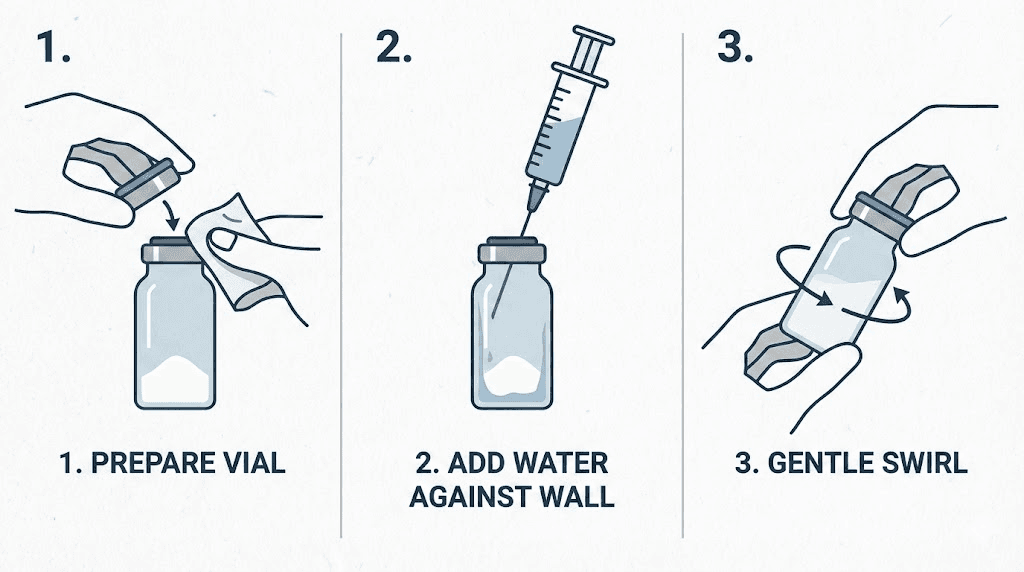 1.

1. PREPARE VIAL

2.

2. ADD WATER AGAINST WALL

3.

3. GENTLE SWIRL