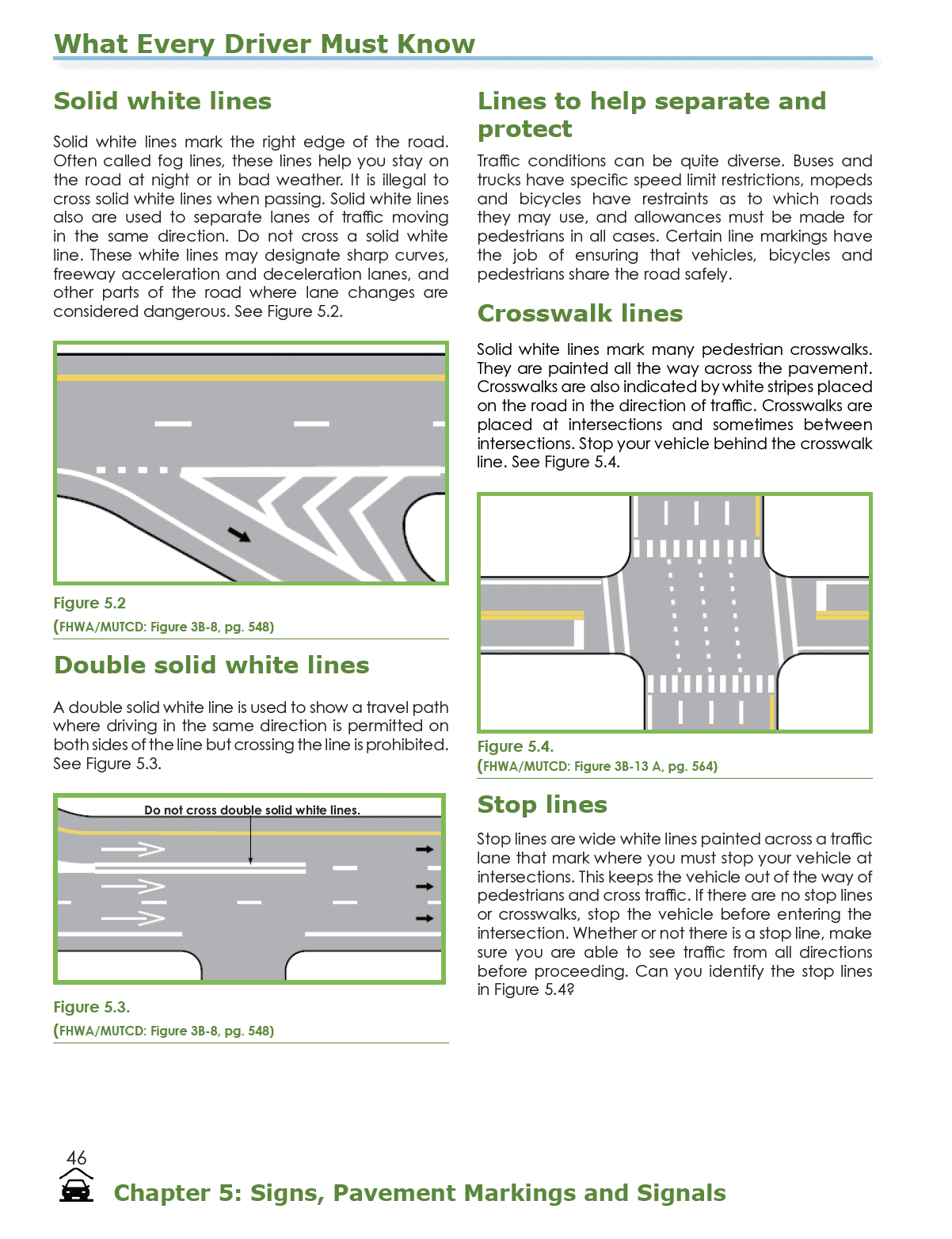 What Every Driver Must Know

Solid white lines

Solid white lines mark the right edge of the road. Often called fog lines, these lines help you stay on the road at night or in bad weather. It is illegal to cross solid white lines when passing. Solid white lines also are used to separate lanes of traffic moving in the same direction. Do not cross a solid white line. These white lines may designate sharp curves, freeway acceleration and deceleration lanes, and other parts of the road where lane changes are considered dangerous. See Figure 5.2.

Figure 5.2
(FHWA/MUTCD: Figure 3B-8, pg. 548)

Double solid white lines

A double solid white line is used to show a travel path where driving in the same direction is permitted on both sides of the line but crossing the line is prohibited. See Figure 5.3.

Do not cross double solid white lines.

Figure 5.3.
(FHWA/MUTCD: Figure 3B-8, pg. 548)

Lines to help separate and protect

Traffic conditions can be quite diverse. Buses and trucks have specific speed limit restrictions, mopeds and bicycles have restraints as to which roads they may use, and allowances must be made for pedestrians in all cases. Certain line markings have the job of ensuring that vehicles, bicycles and pedestrians share the road safely.

Crosswalk lines

Solid white lines mark many pedestrian crosswalks. They are painted all the way across the pavement. Crosswalks are also indicated by white stripes placed on the road in the direction of traffic. Crosswalks are placed at intersections and sometimes between intersections. Stop your vehicle behind the crosswalk line. See Figure 5.4.

Figure 5.4.
(FHWA/MUTCD: Figure 3B-13 A, pg. 564)

Stop lines

Stop lines are wide white lines painted across a traffic lane that mark where you must stop your vehicle at intersections. This keeps the vehicle out of the way of pedestrians and cross traffic. If there are no stop lines or crosswalks, stop the vehicle before entering the intersection. Whether or not there is a stop line, make sure you are able to see traffic from all directions before proceeding. Can you identify the stop lines in Figure 5.4?

46

Chapter 5: Signs, Pavement Markings and Signals