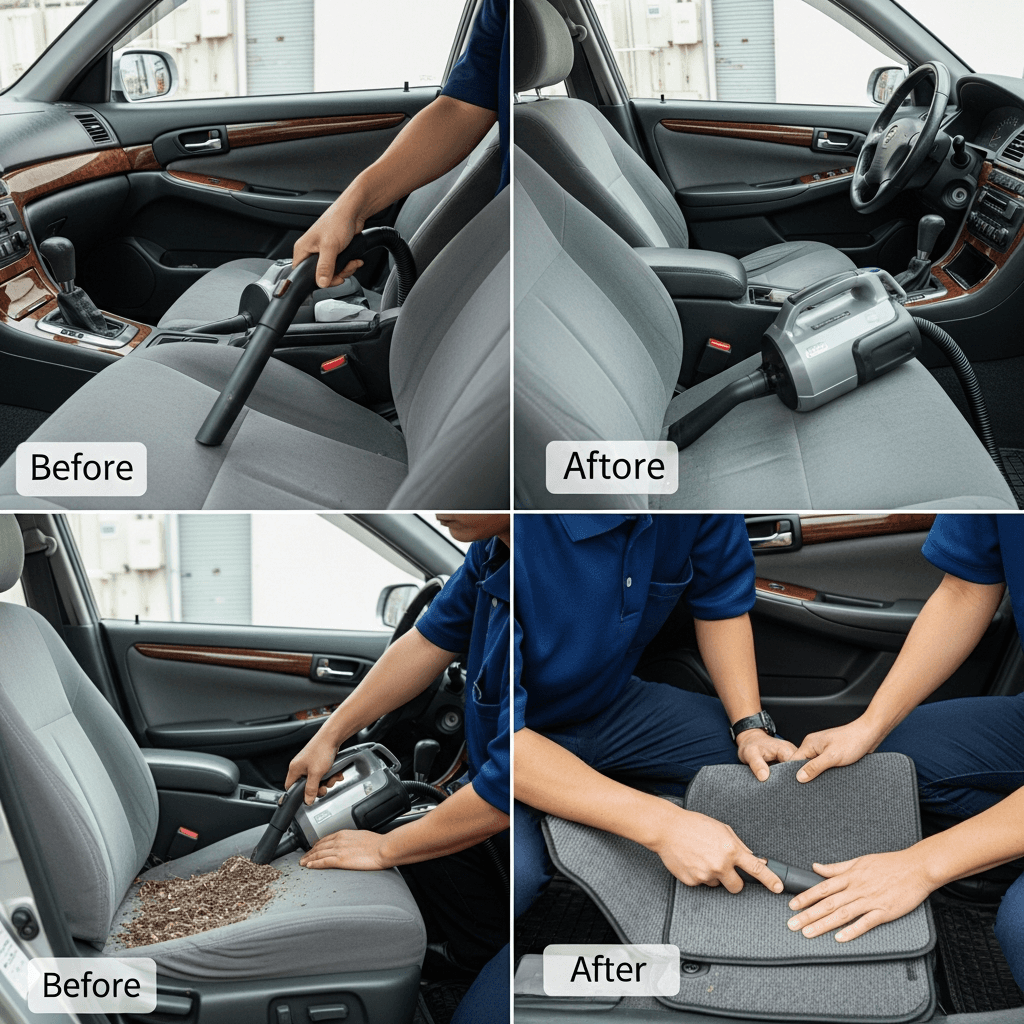 Before

Aftore

Before

After