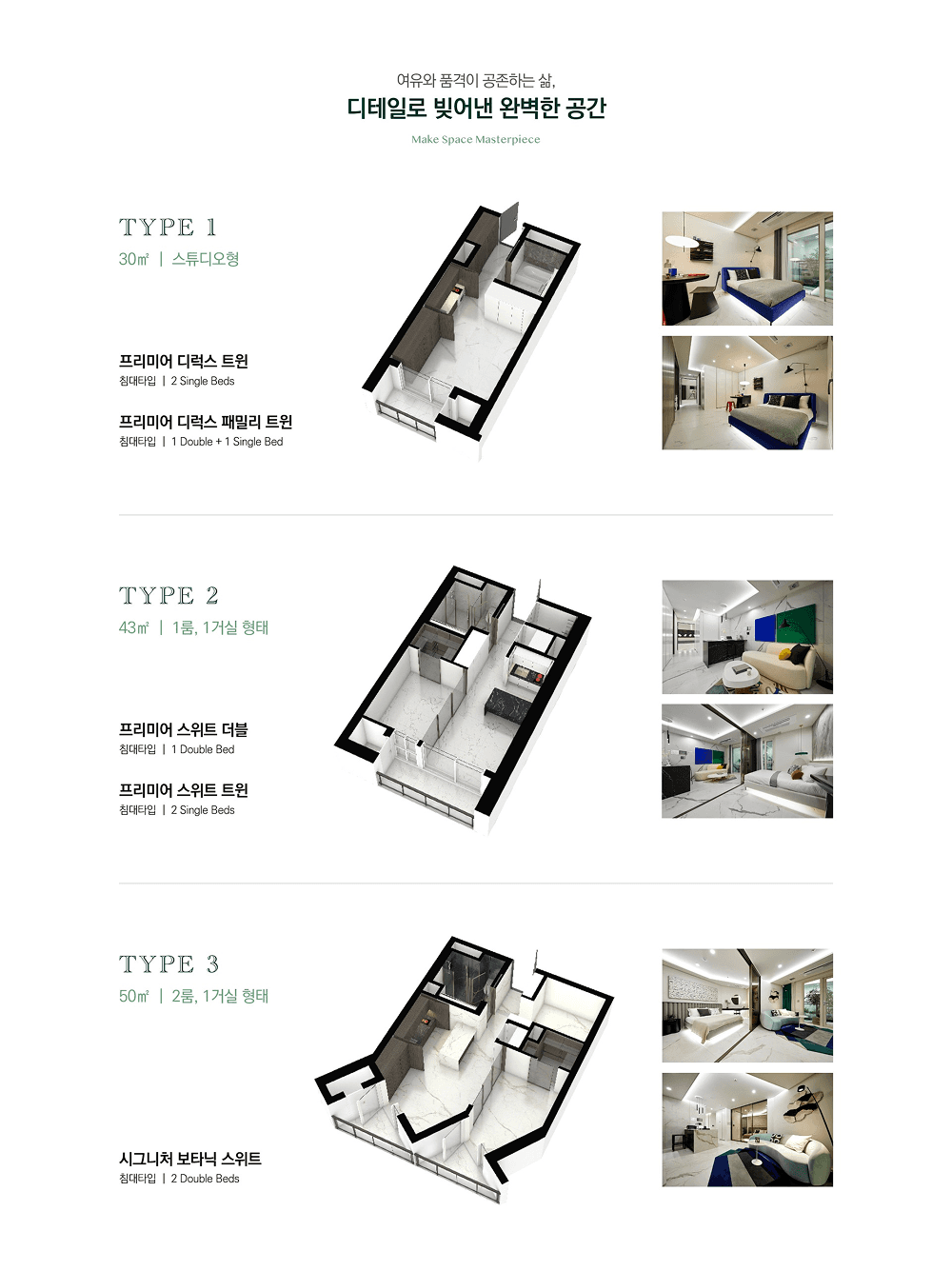 여유와 품격이 공존하는 삶,
디테일로 빚어낸 완벽한 공간
Make Space Masterpiece

TYPE 1
30㎡ | 스튜디오형

프리미어 디럭스 트윈
침대타입 | 2 Single Beds

프리미어 디럭스 패밀리 트윈
침대타입 | 1 Double + 1 Single Bed

TYPE 2
43㎡ | 1룸, 1거실 형태

프리미어 스위트 더블
침대타입 | 1 Double Bed

프리미어 스위트 트윈
침대타입 | 2 Single Beds

TYPE 3
50㎡ | 2룸, 1거실 형태

시그니처 보타닉 스위트
침대타입 | 2 Double Beds