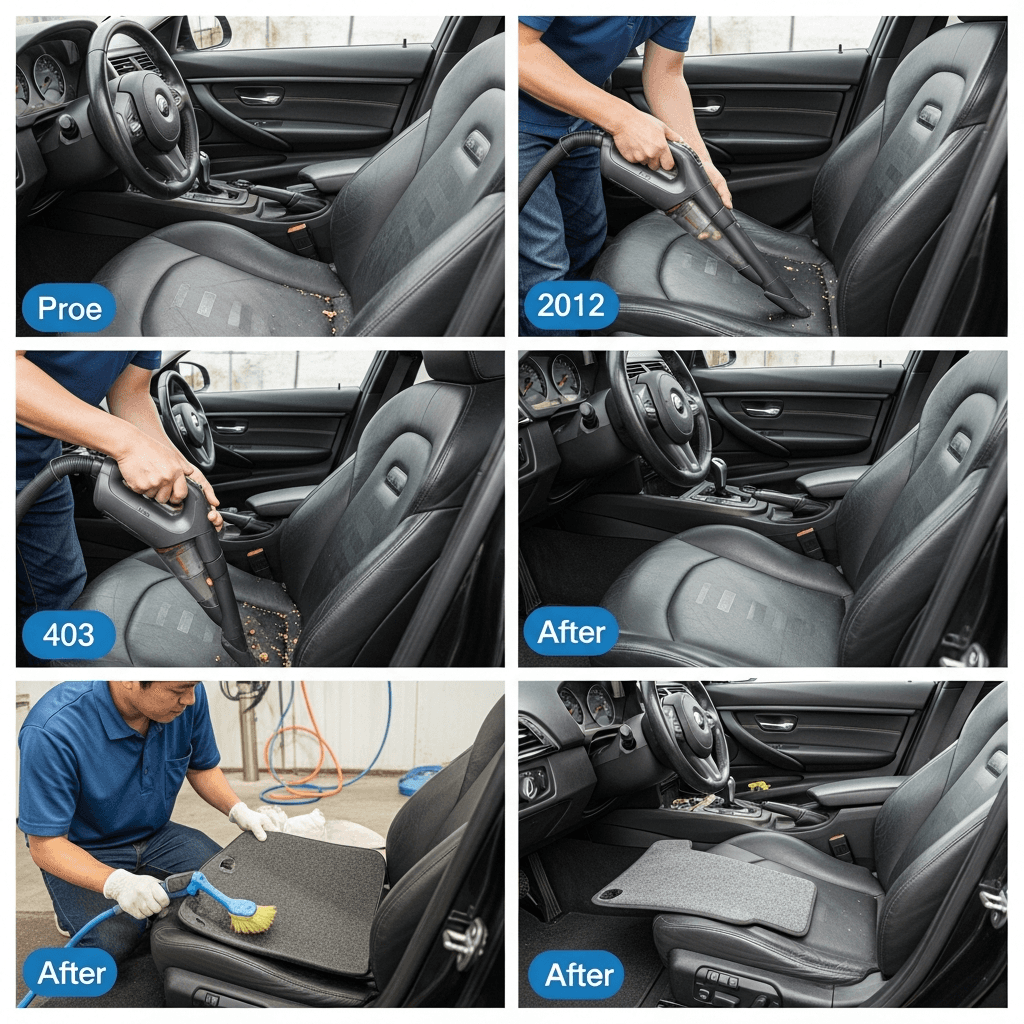 Proe

2012

403

After

After

After